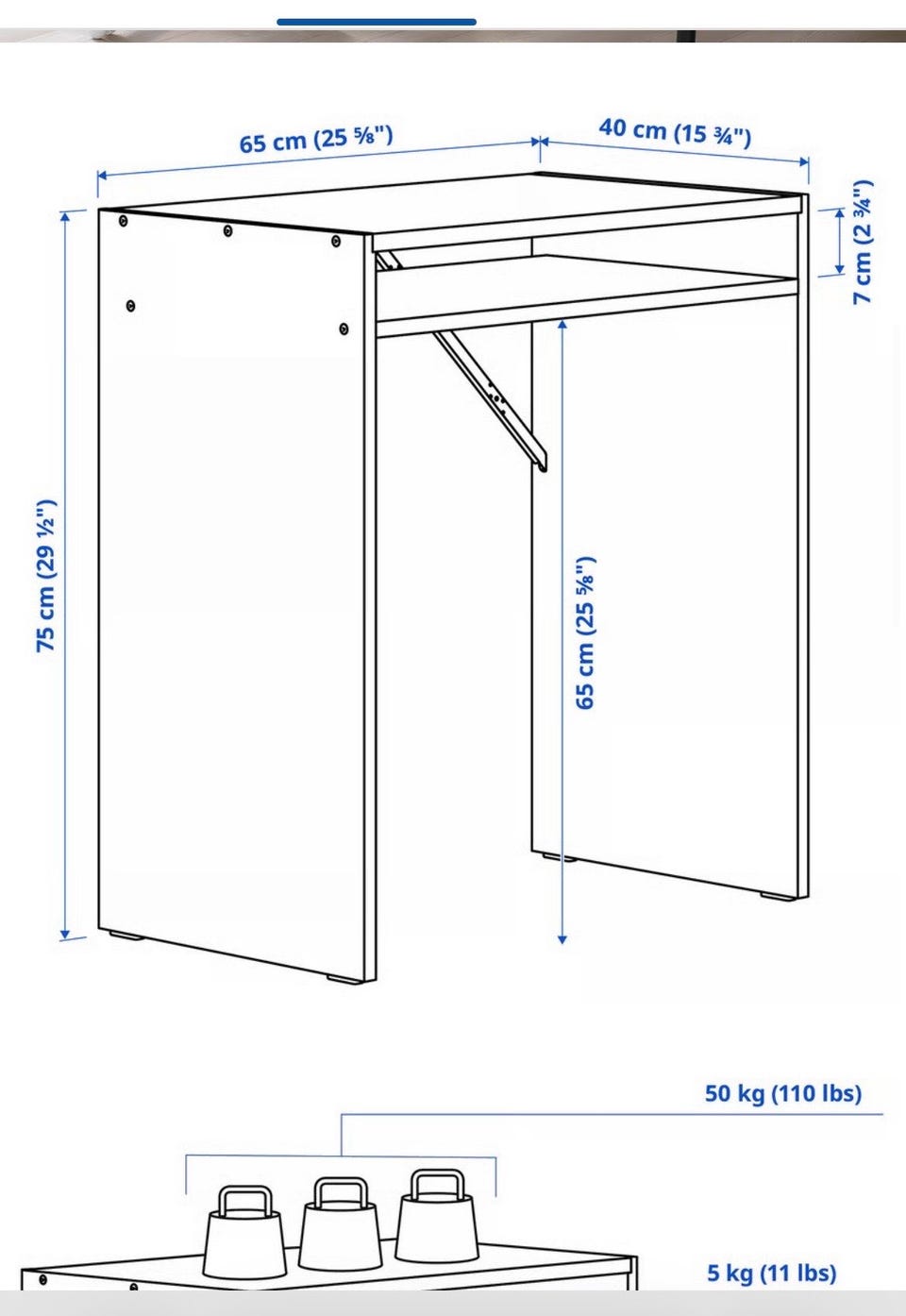 65 cm (25 ⅝")
40 cm (15 ¾")
7 cm (2 ¾")
75 cm (29 ½")
65 cm (25 ⅝")
50 kg (110 lbs)
5 kg (11 lbs)