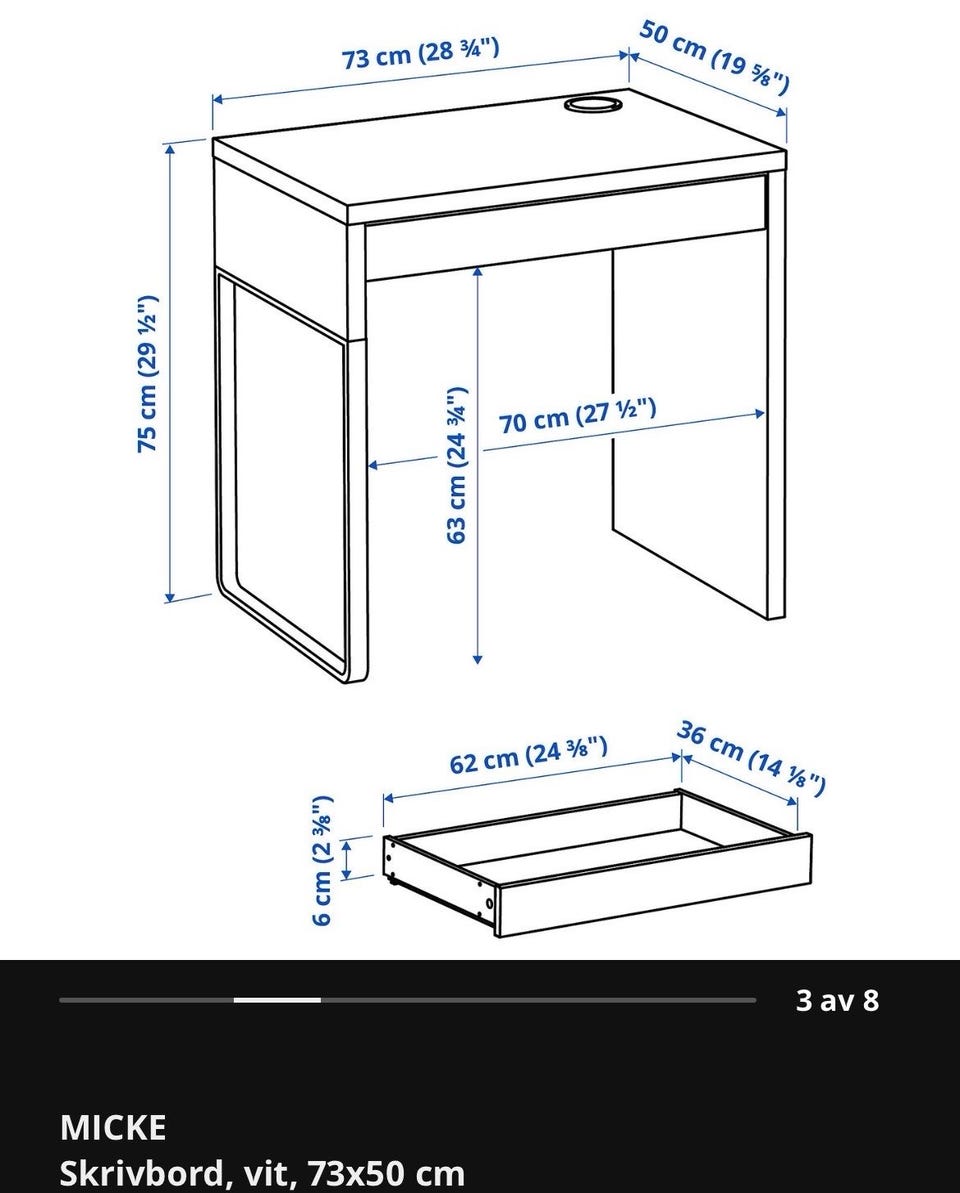 73 cm (28 ¾")

50 cm (19 ⅝")

75 cm (29 ½")

63 cm (24 ¾")

70 cm (27 ½")

62 cm (24 ⅜")

36 cm (14 ⅛")

6 cm (2 ⅜")

3 av 8

MICKE
Skrivbord, vit, 73x50 cm