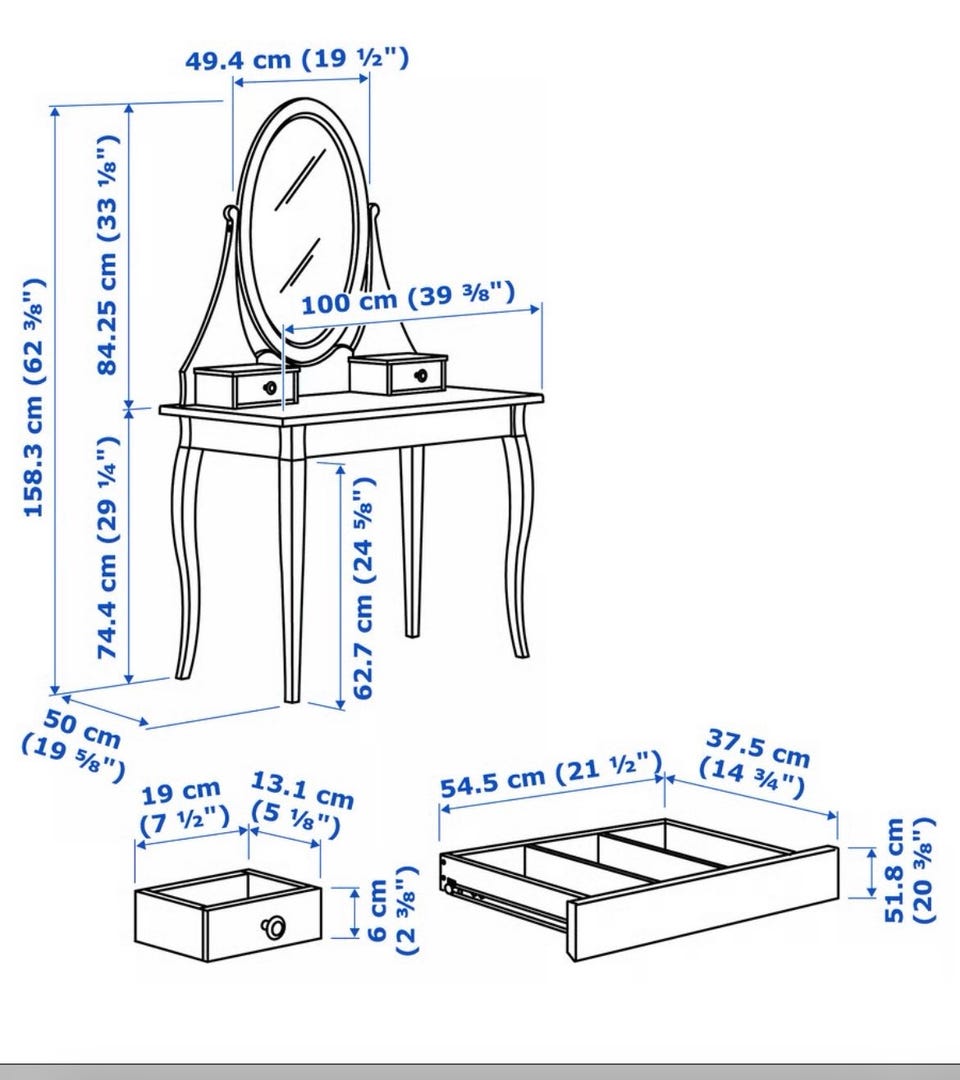 49.4 cm (19 ½")

158.3 cm (62 ⅜")

84.25 cm (33 ⅛")

100 cm (39 ⅜")

74.4 cm (29 ¼")

62.7 cm (24 ⅝")

50 cm (19 ⅝")

19 cm (7 ½")

13.1 cm (5 ⅛")

6 cm (2 ⅜")

54.5 cm (21 ½")

37.5 cm (14 ¾")

51.8 cm (20 ⅜")