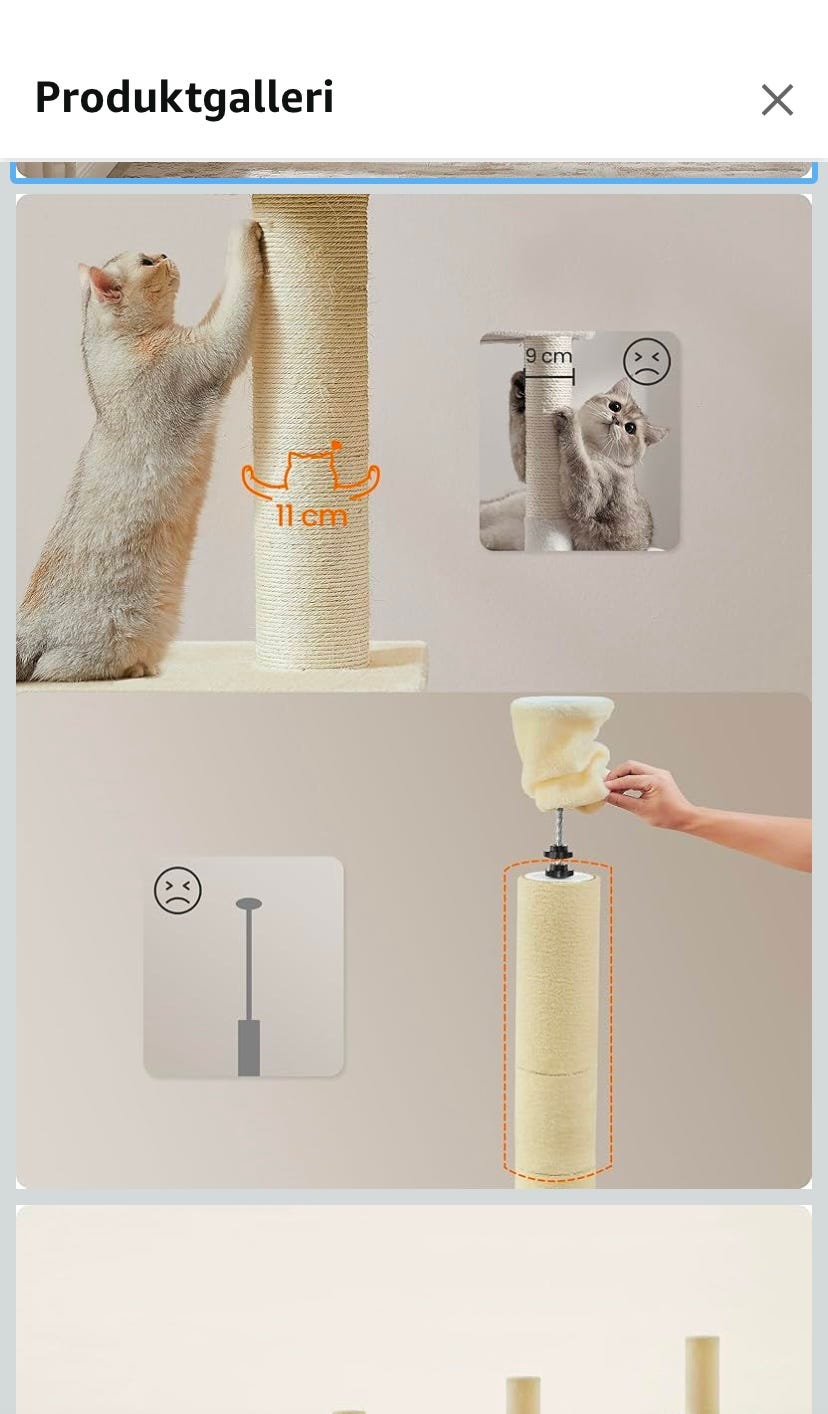 Produktgalleri

11 cm

9 cm