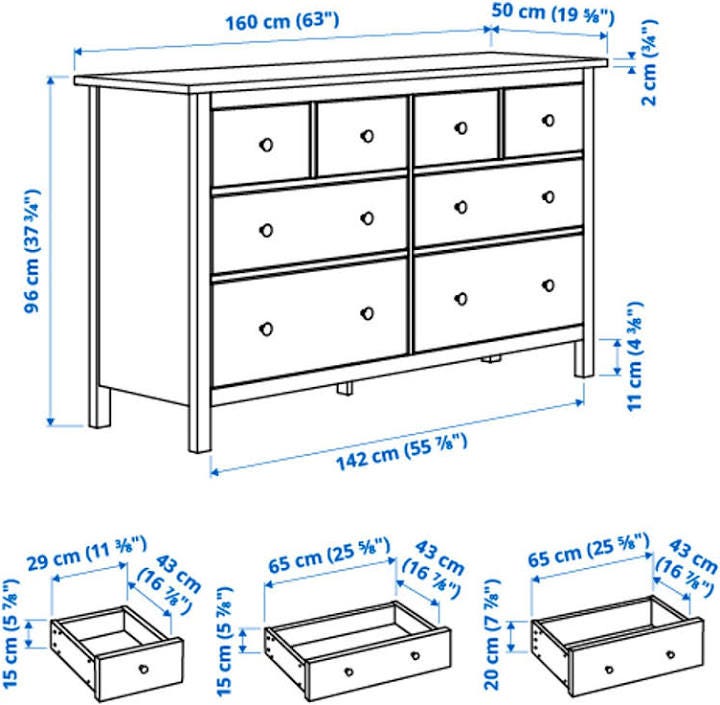 160 cm (63")
50 cm (19 ⅝")
2 cm (¾")
96 cm (37 ¾")
11 cm (4 ⅜")
142 cm (55 ⅞")

29 cm (11 ⅜")
43 cm (16 ⅞")
15 cm (5 ⅞")

65 cm (25 ⅝")
43 cm (16 ⅞")
15 cm (5 ⅞")

65 cm (25 ⅝")
43 cm (16 ⅞")
20 cm (7 ⅞")