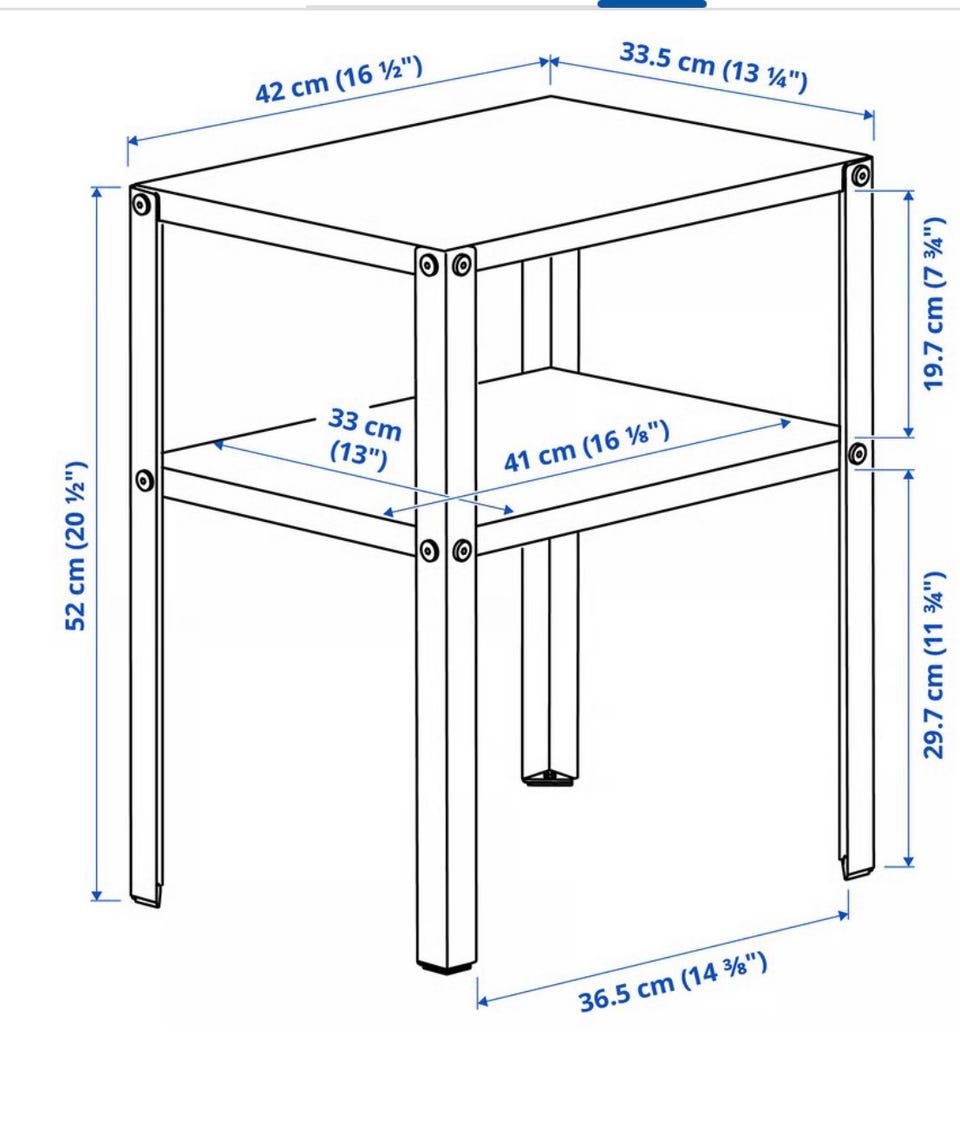 42 cm (16 ½")
33.5 cm (13 ¼")
52 cm (20 ½")
19.7 cm (7 ¾")
33 cm
(13")
41 cm (16 ⅛")
29.7 cm (11 ¾")
36.5 cm (14 ⅜")