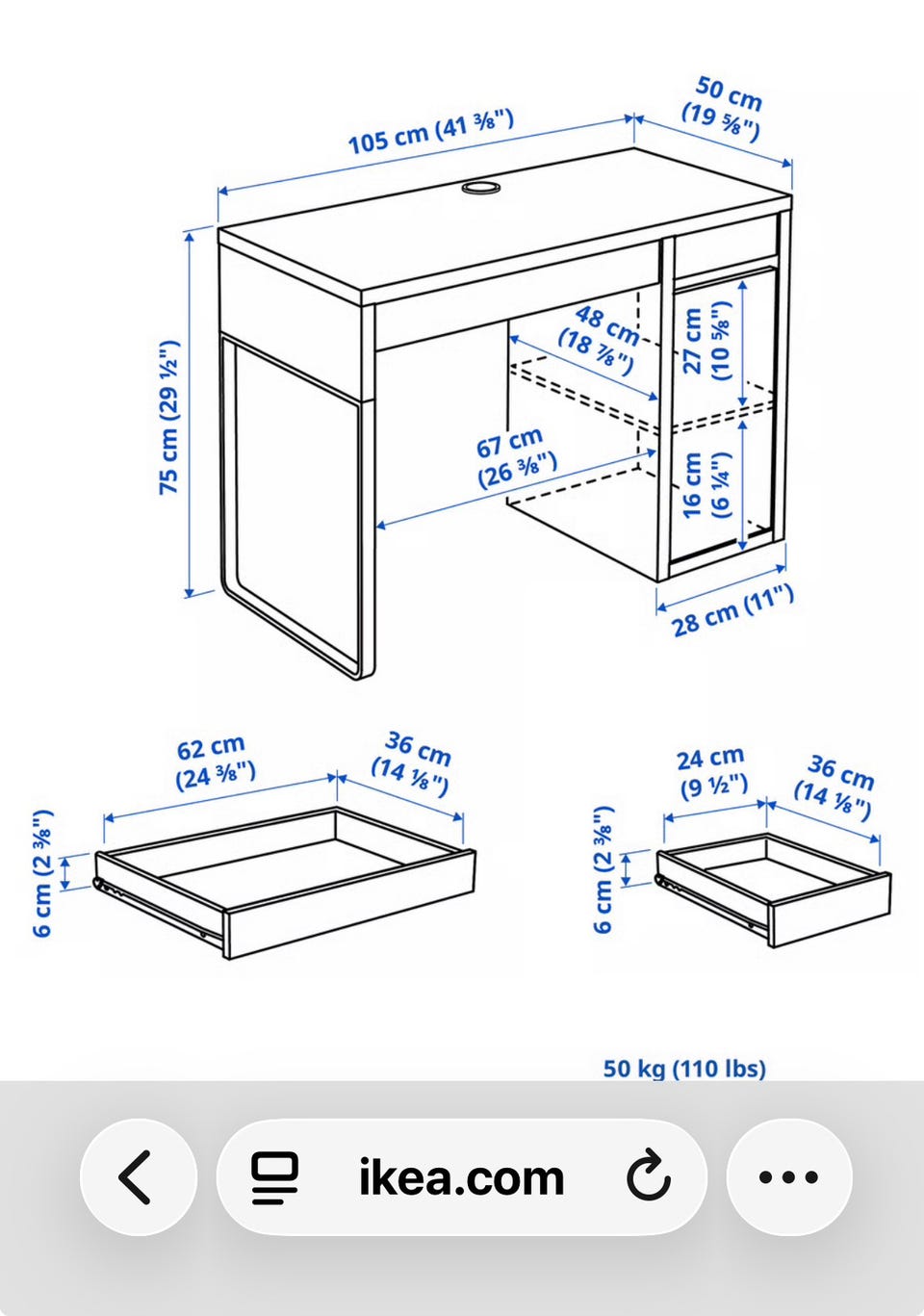 105 cm (41 ⅜")
50 cm (19 ⅝")
75 cm (29 ½")
48 cm (18 ⅞")
27 cm (10 ⅝")
67 cm (26 ⅜")
16 cm (6 ¼")
28 cm (11")
62 cm (24 ⅜")
36 cm (14 ⅛")
6 cm (2 ⅜")
24 cm (9 ½")
36 cm (14 ⅛")
6 cm (2 ⅜")
50 kg (110 lbs)
ikea.com