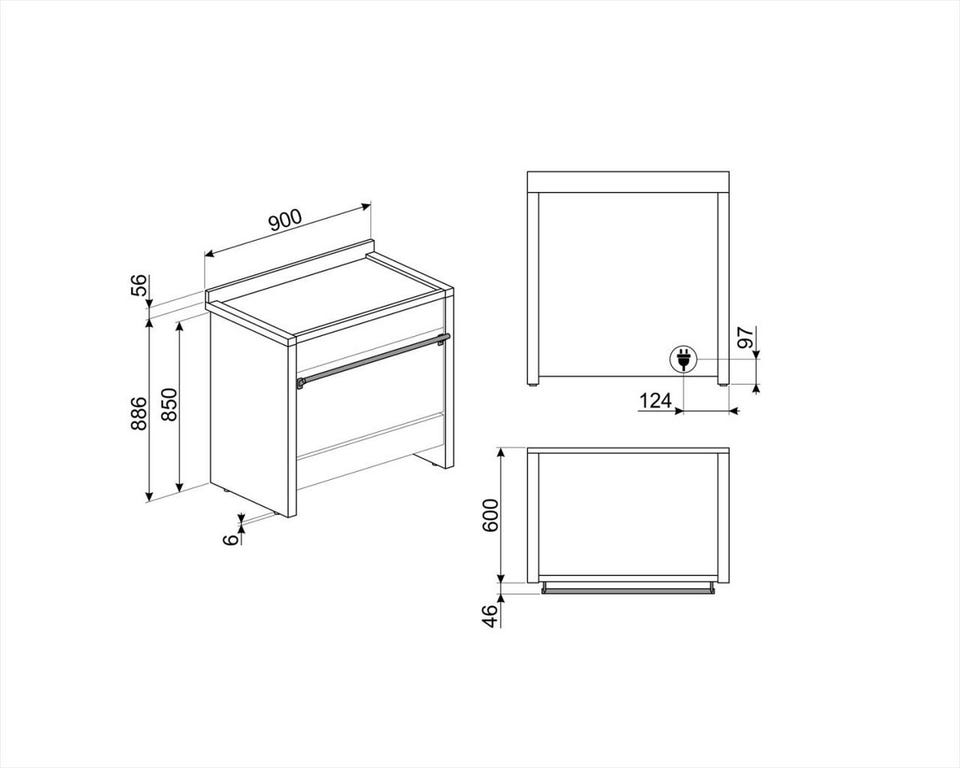 900
56
886
850
6
97
124
600
46