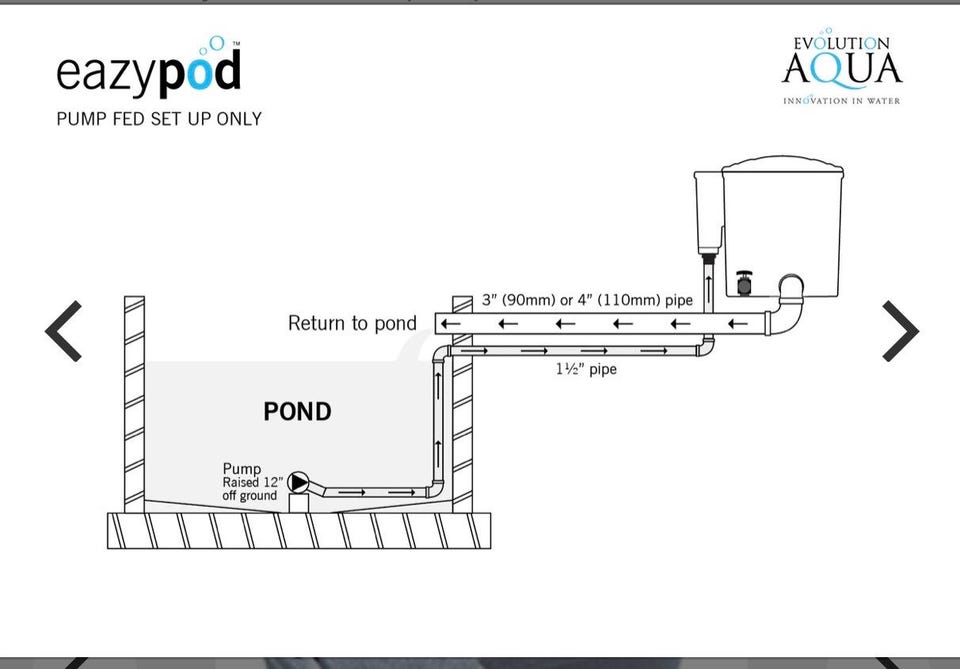 eazypod™

PUMP FED SET UP ONLY

EVOLUTION AQUA
INNOVATION IN WATER

3" (90mm) or 4" (110mm) pipe

Return to pond

1½" pipe

POND

Pump
Raised 12" off ground