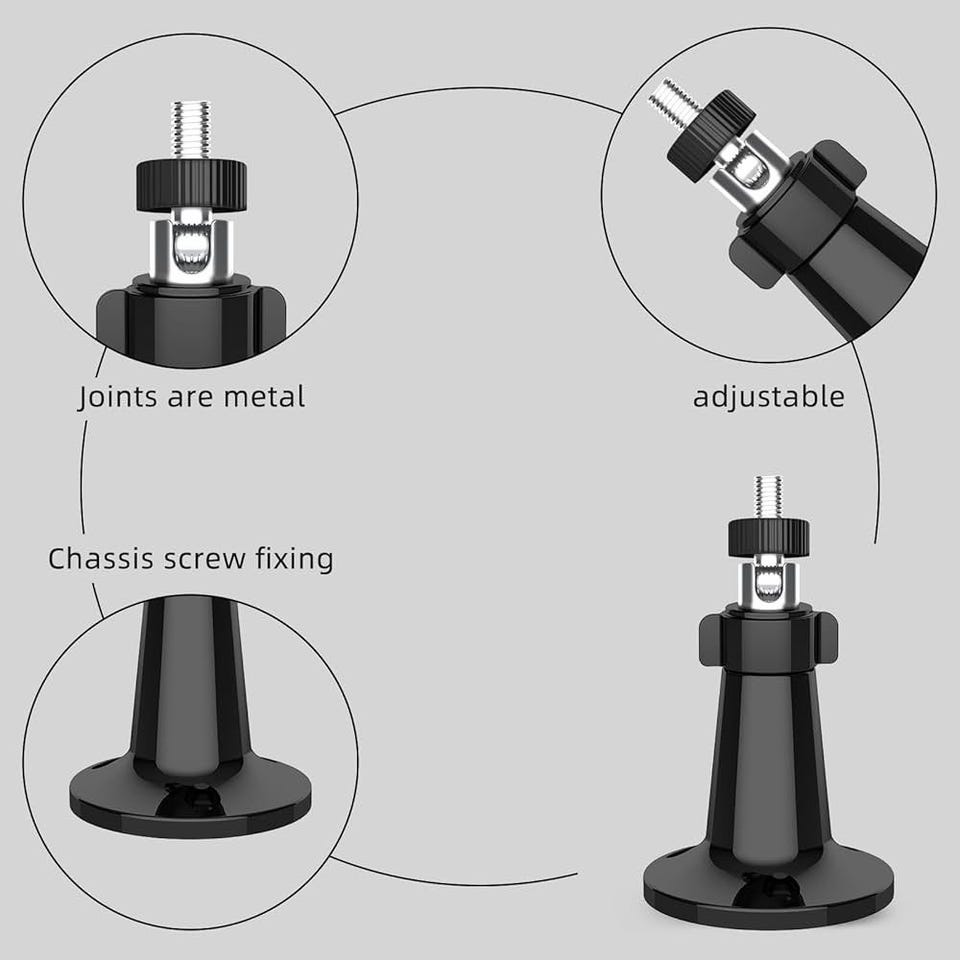 Joints are metal

adjustable

Chassis screw fixing