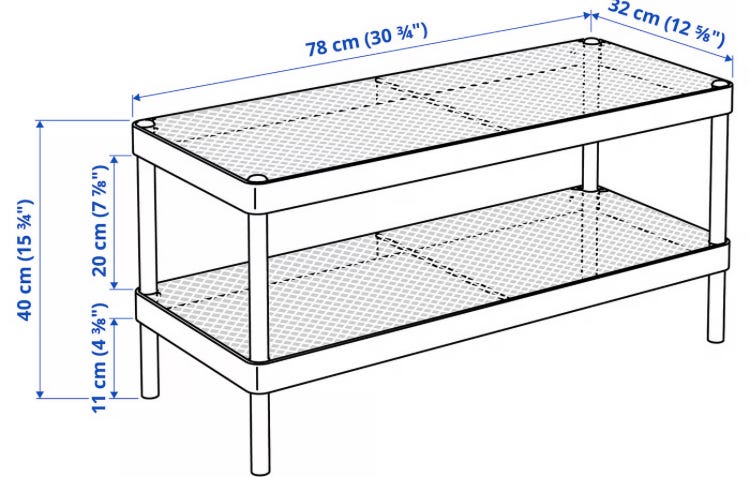 78 cm (30 ¾")
32 cm (12 ⅝")
40 cm (15 ¾")
20 cm (7 ⅞")
11 cm (4 ⅜")