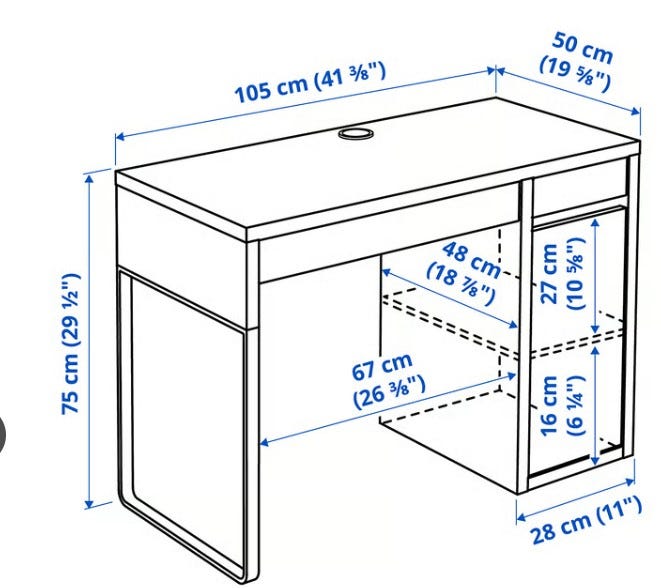 105 cm (41 ⅜")

50 cm (19 ⅝")

75 cm (29 ½")

48 cm (18 ⅞")

27 cm (10 ⅝")

67 cm (26 ⅜")

16 cm (6 ¼")

28 cm (11")