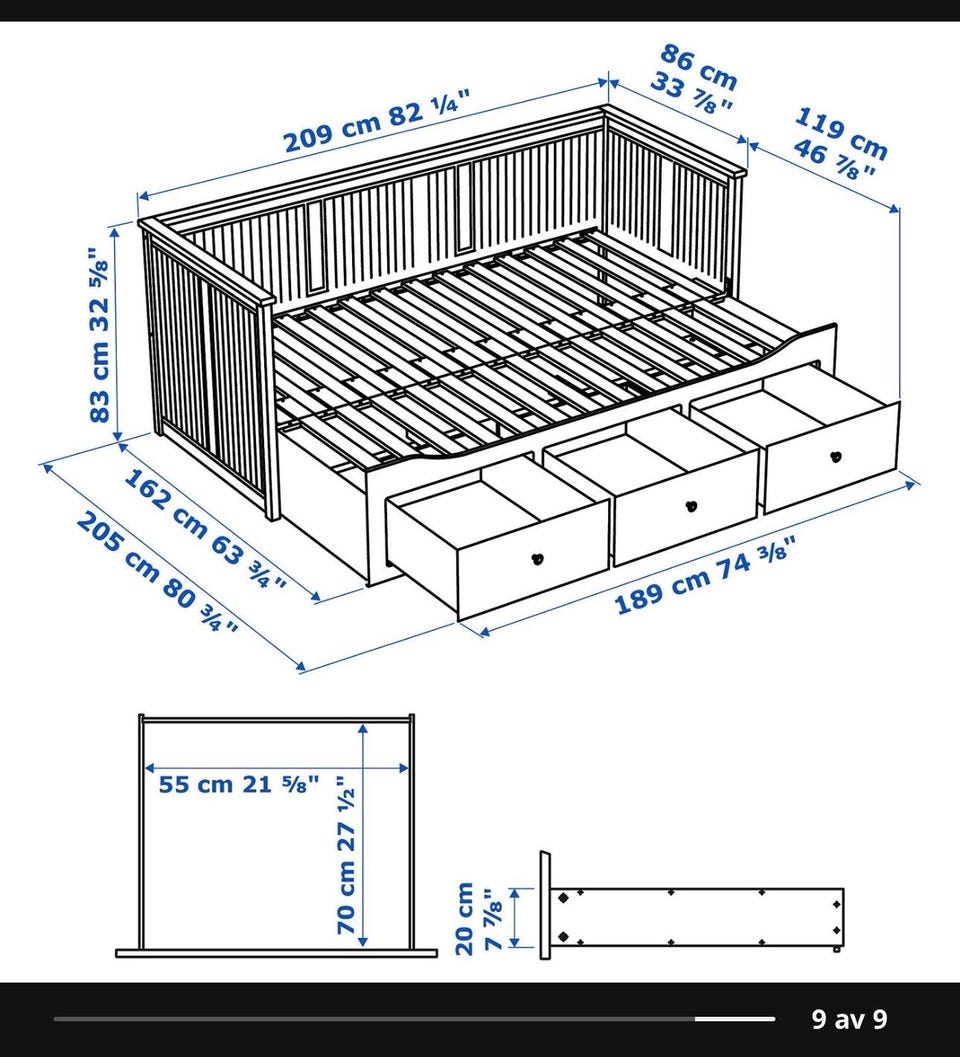 209 cm 82 ¼"
86 cm
33 ⅞"
119 cm
46 ⅞"
83 cm 32 ⅝"
162 cm 63 ¾"
205 cm 80 ¾"
189 cm 74 ⅜"
55 cm 21 ⅝"
70 cm 27 ½"
20 cm
7 ⅞"
9 av 9