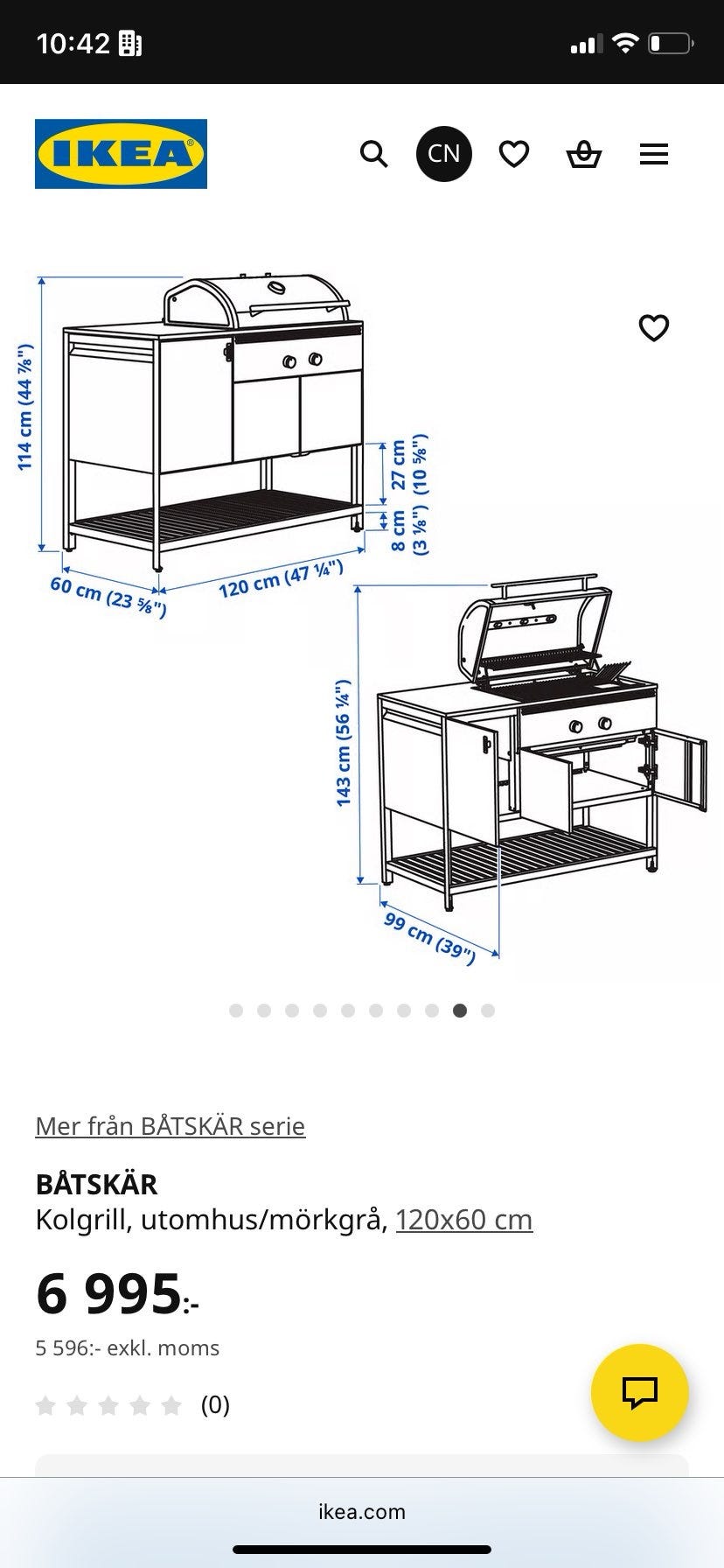 10:42

IKEA

CN

114 cm (44 ⅞")

27 cm (10 ⅝")

8 cm (3 ⅛")

60 cm (23 ⅝")

120 cm (47 ¼")

143 cm (56 ¼")

99 cm (39")

Mer från BÅTSKÄR serie

BÅTSKÄR
Kolgrill, utomhus/mörkgrå, 120x60 cm

6 995:-

5 596:- exkl. moms

(0)

ikea.com