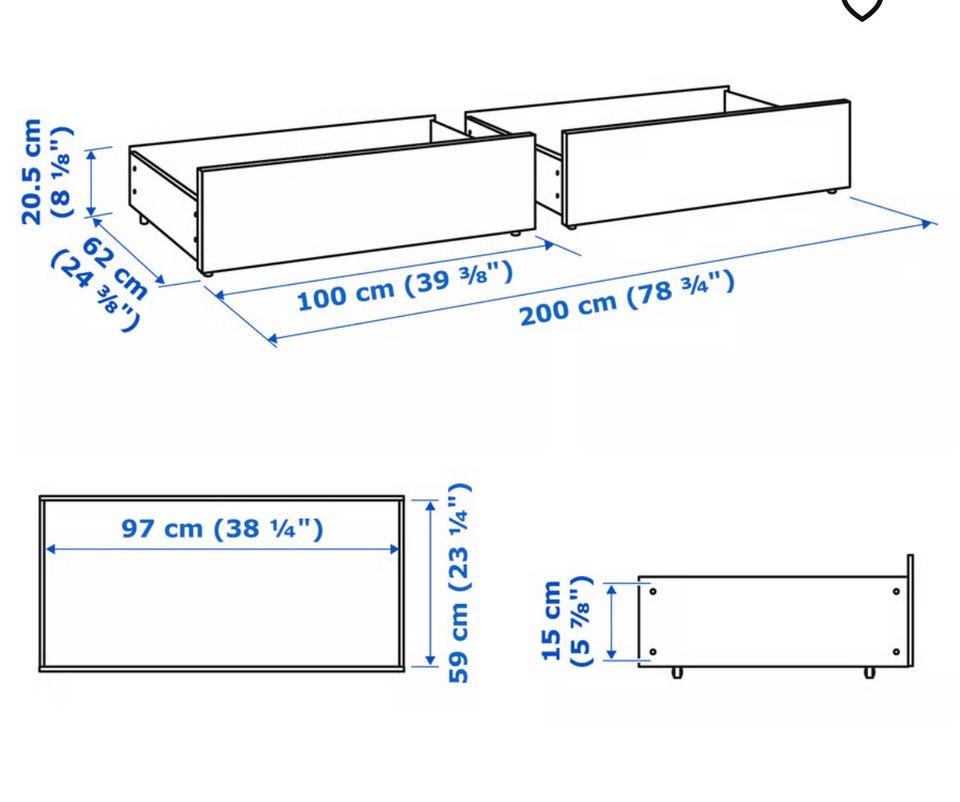 20.5 cm (8 ⅛")

62 cm (24 ⅜")

100 cm (39 ⅜")

200 cm (78 ¾")

97 cm (38 ¼")

59 cm (23 ¼")

15 cm (5 ⅞")