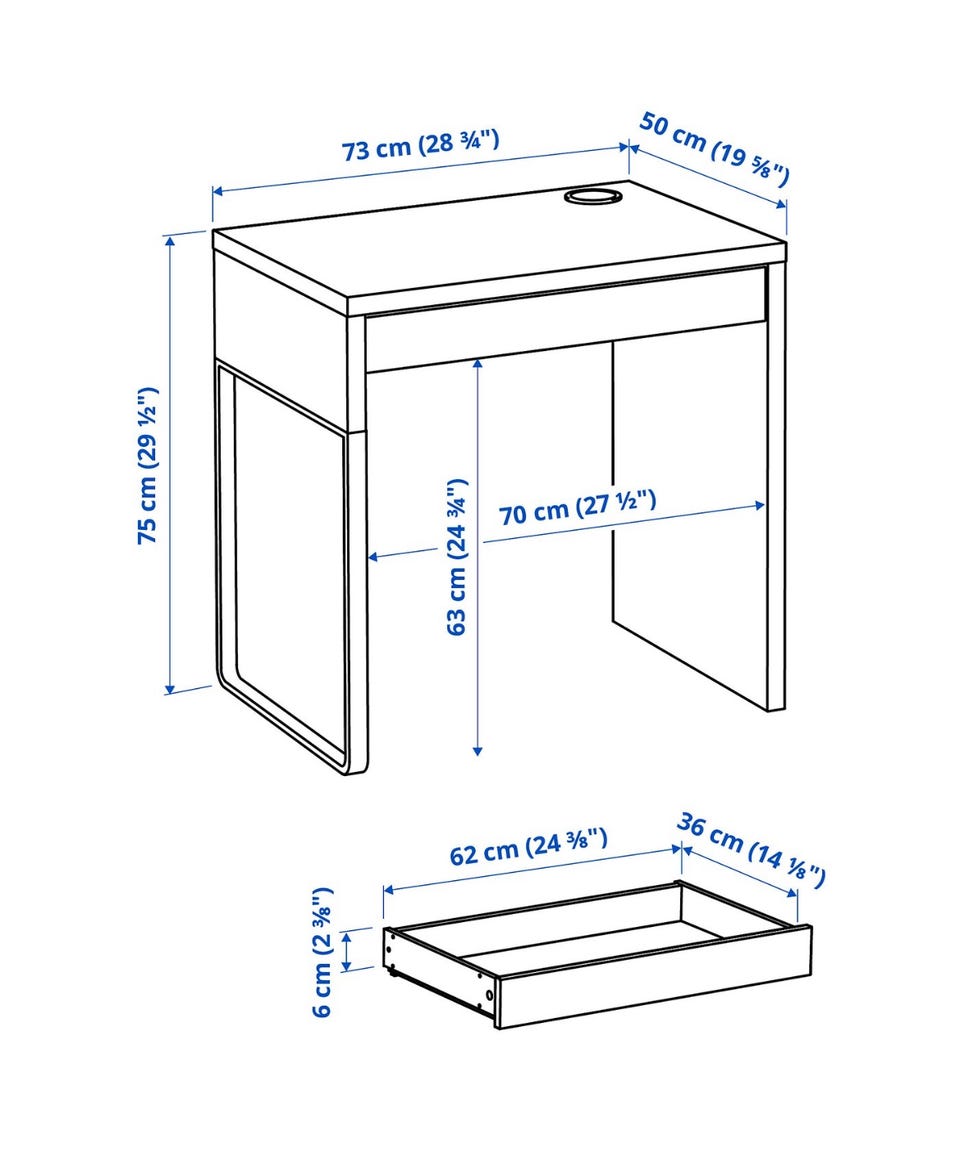 73 cm (28 ¾")
50 cm (19 ⅝")
75 cm (29 ½")
63 cm (24 ¾")
70 cm (27 ½")
62 cm (24 ⅜")
36 cm (14 ⅛")
6 cm (2 ⅜")