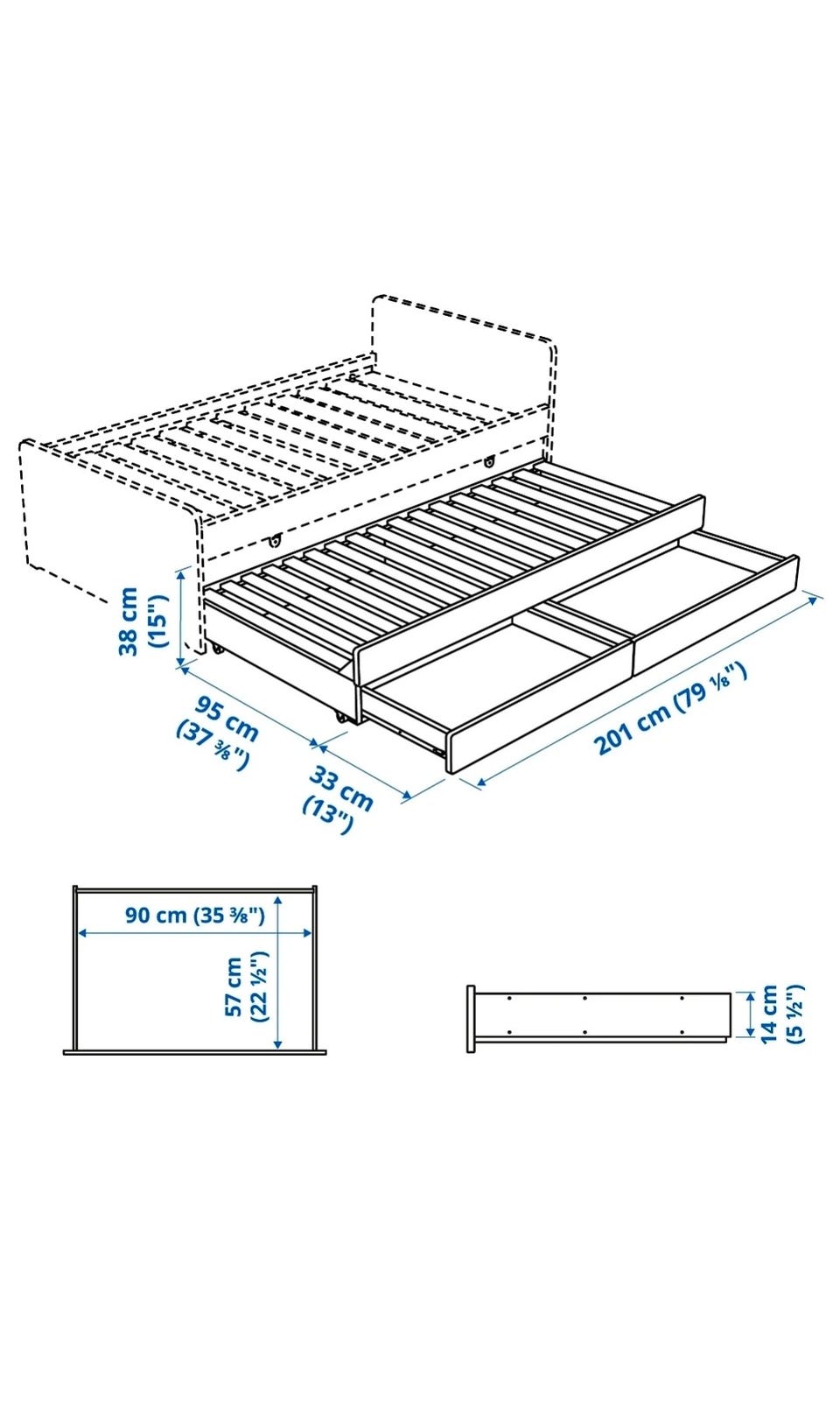 38 cm
(15")

95 cm
(37 ⅜")

33 cm
(13")

201 cm (79 ⅛")

90 cm (35 ⅜")

57 cm
(22 ½")

14 cm
(5 ½")