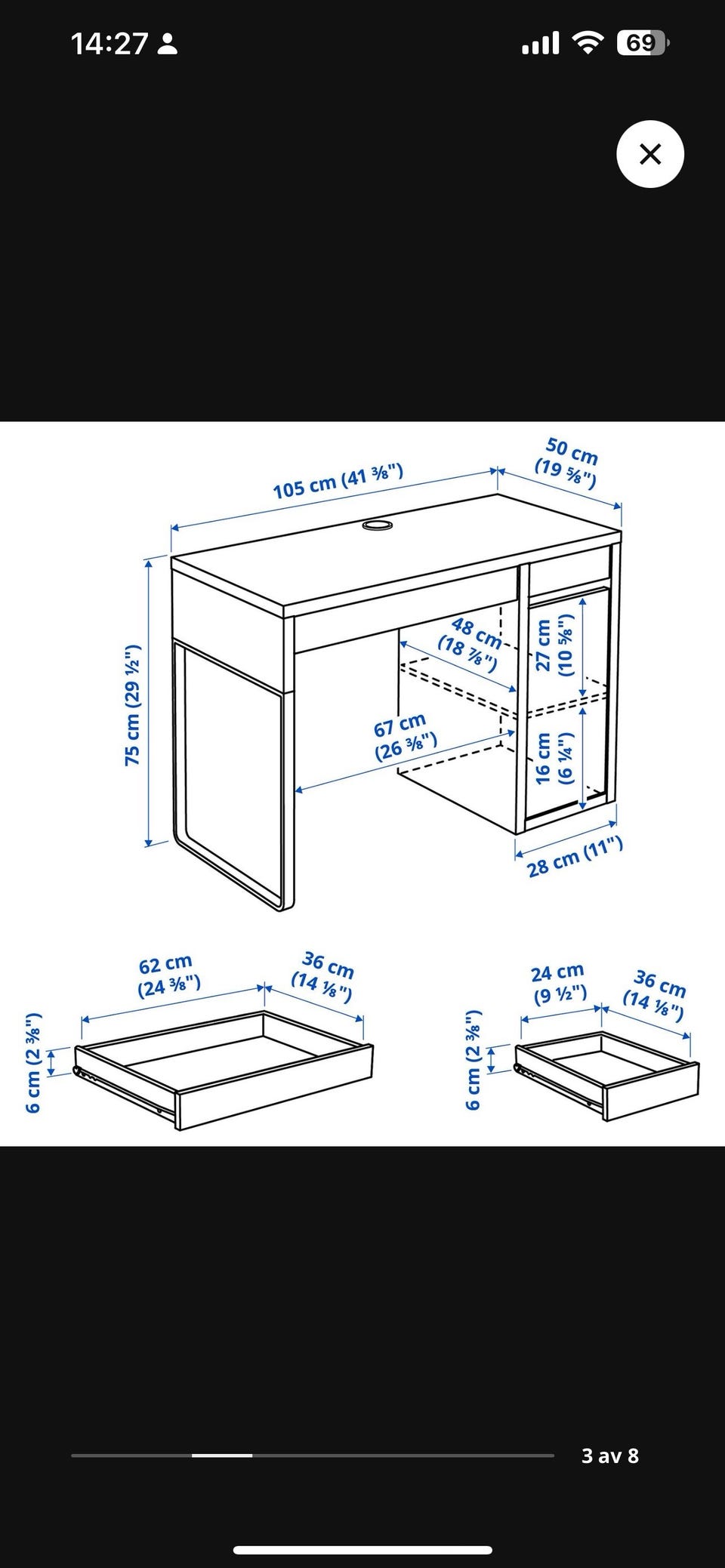 14:27

69

×

105 cm (41 ⅜")

50 cm (19 ⅝")

75 cm (29 ½")

48 cm (18 ⅞")

27 cm (10 ⅝")

67 cm (26 ⅜")

16 cm (6 ¼")

28 cm (11")

62 cm (24 ⅜")

36 cm (14 ⅛")

6 cm (2 ⅜")

24 cm (9 ½")

36 cm (14 ⅛")

6 cm (2 ⅜")

3 av 8