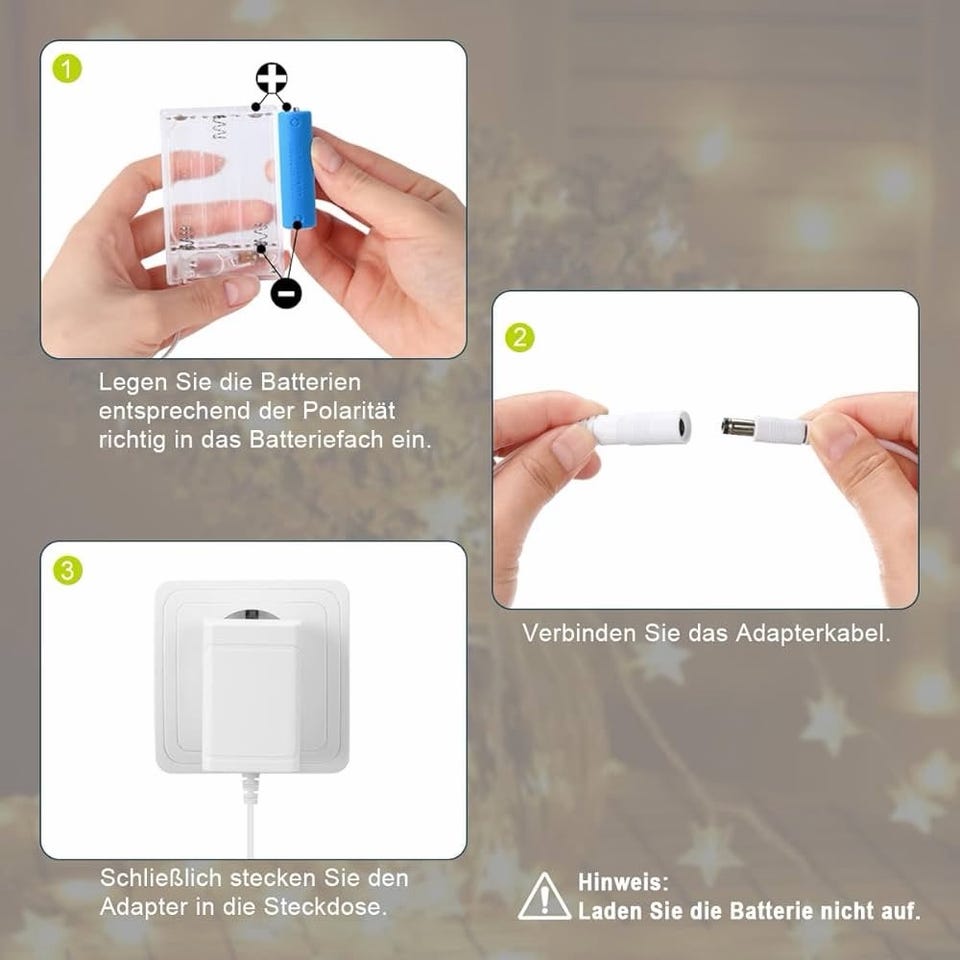 1

Legen Sie die Batterien entsprechend der Polarität richtig in das Batteriefach ein.

2

Verbinden Sie das Adapterkabel.

3

Schließlich stecken Sie den Adapter in die Steckdose.

Hinweis:
Laden Sie die Batterie nicht auf.