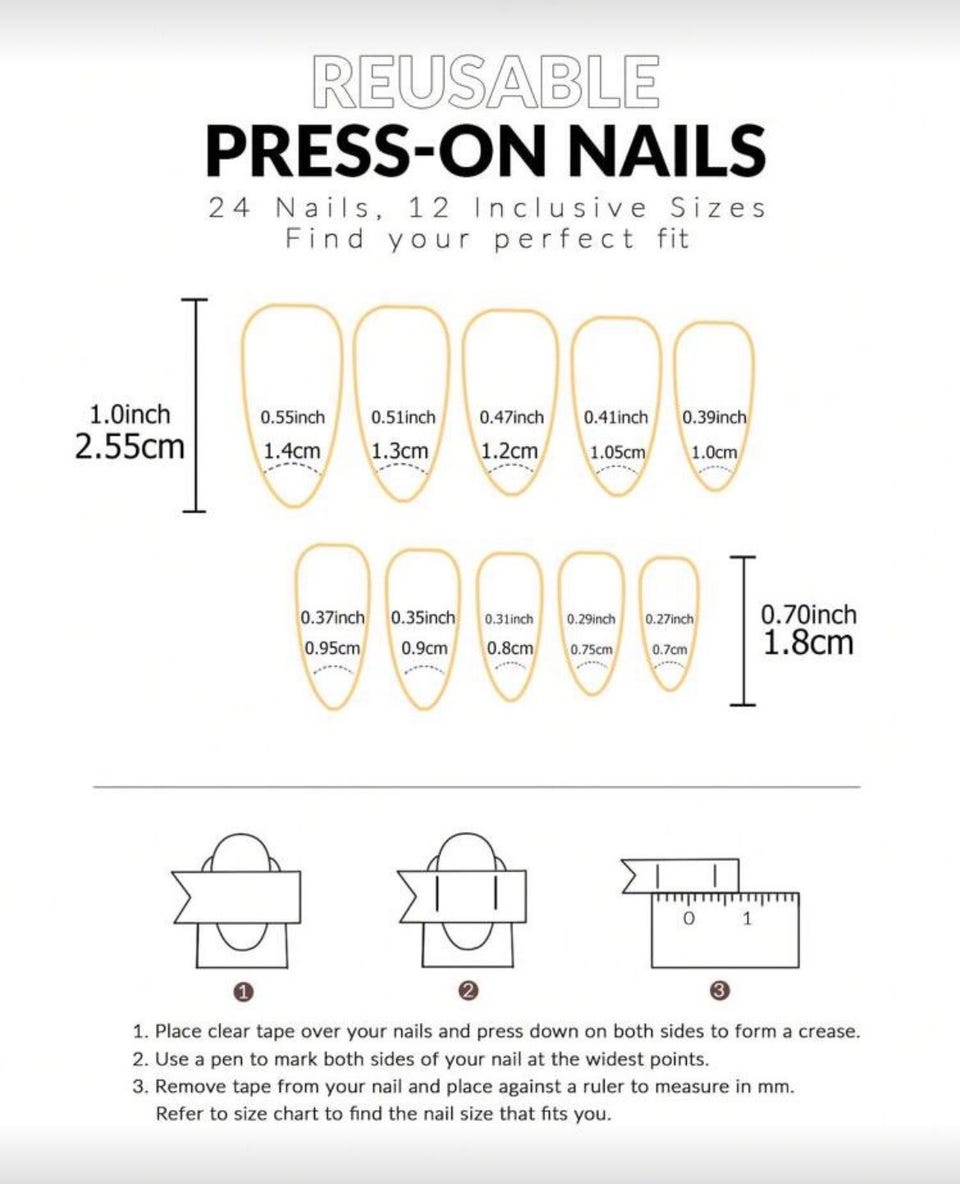 REUSABLE
PRESS-ON NAILS
24 Nails, 12 Inclusive Sizes
Find your perfect fit

1.0inch
2.55cm

0.55inch 1.4cm
0.51inch 1.3cm
0.47inch 1.2cm
0.41inch 1.05cm
0.39inch 1.0cm

0.37inch 0.95cm
0.35inch 0.9cm
0.31inch 0.8cm
0.29inch 0.75cm
0.27inch 0.7cm

0.70inch
1.8cm

0 1

1 2 3

1. Place clear tape over your nails and press down on both sides to form a crease.
2. Use a pen to mark both sides of your nail at the widest points.
3. Remove tape from your nail and place against a ruler to measure in mm. Refer to size chart to find the nail size that fits you.