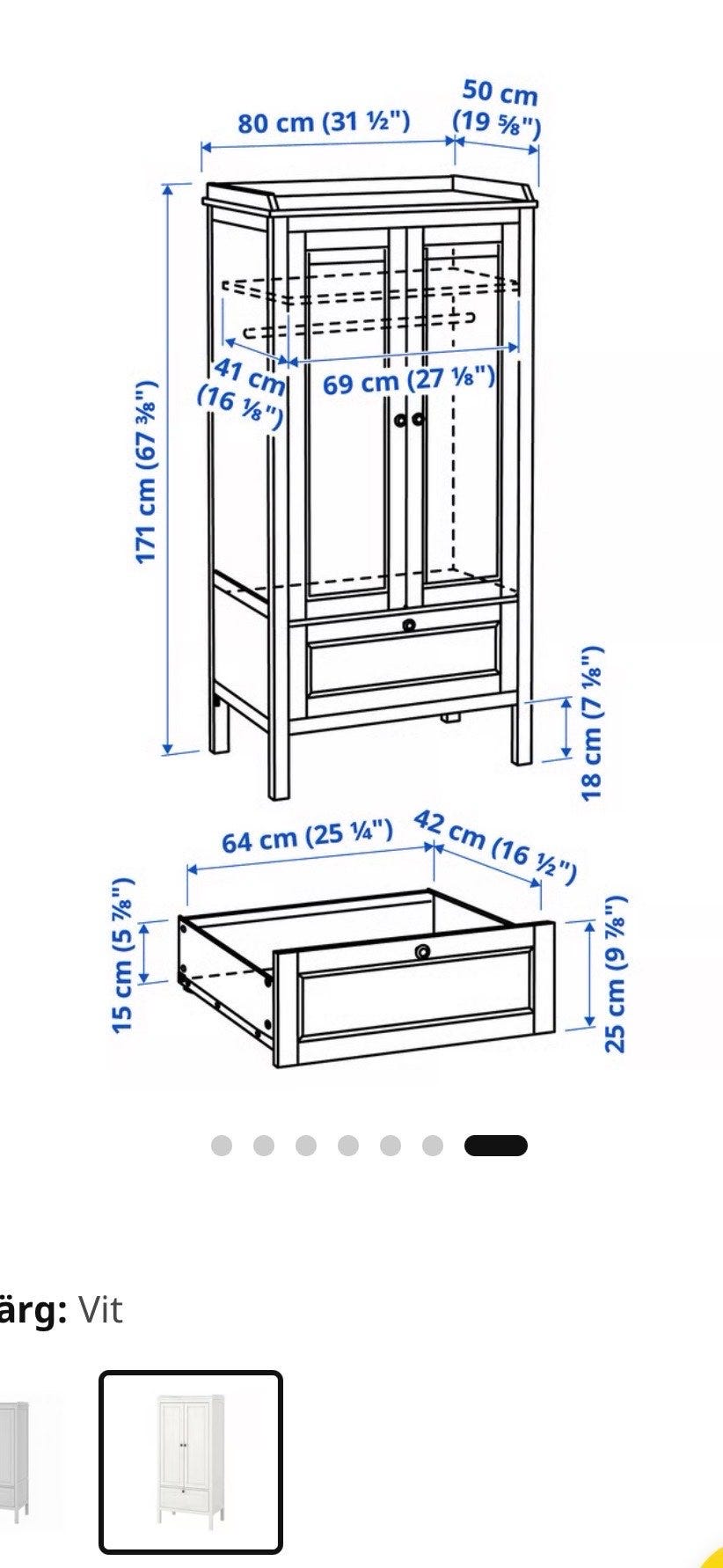 80 cm (31 ½")
50 cm (19 ⅝")
171 cm (67 ⅜")
41 cm (16 ⅛")
69 cm (27 ⅛")
18 cm (7 ⅛")
64 cm (25 ¼")
42 cm (16 ½")
15 cm (5 ⅞")
25 cm (9 ⅞")

ärg: Vit