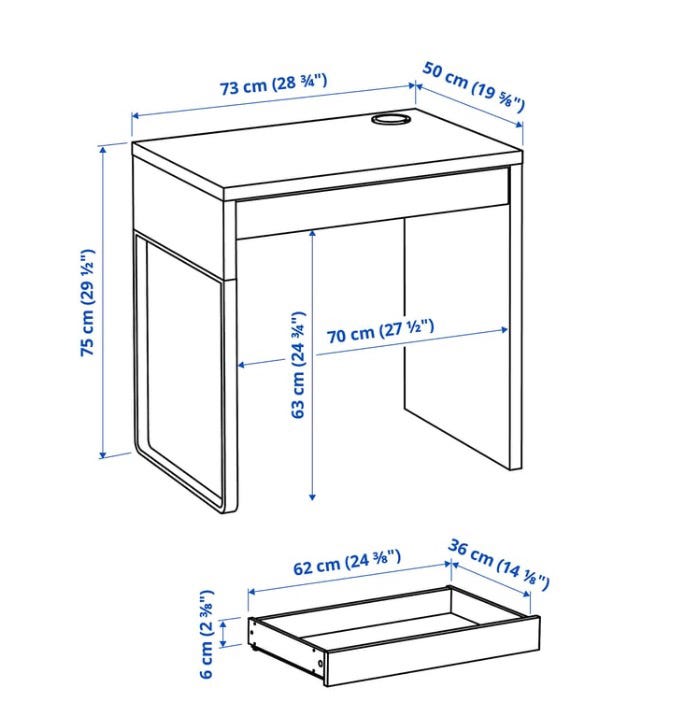 73 cm (28 ¾")

50 cm (19 ⅝")

75 cm (29 ½")

63 cm (24 ¾")

70 cm (27 ½")

62 cm (24 ⅜")

36 cm (14 ⅛")

6 cm (2 ⅜")