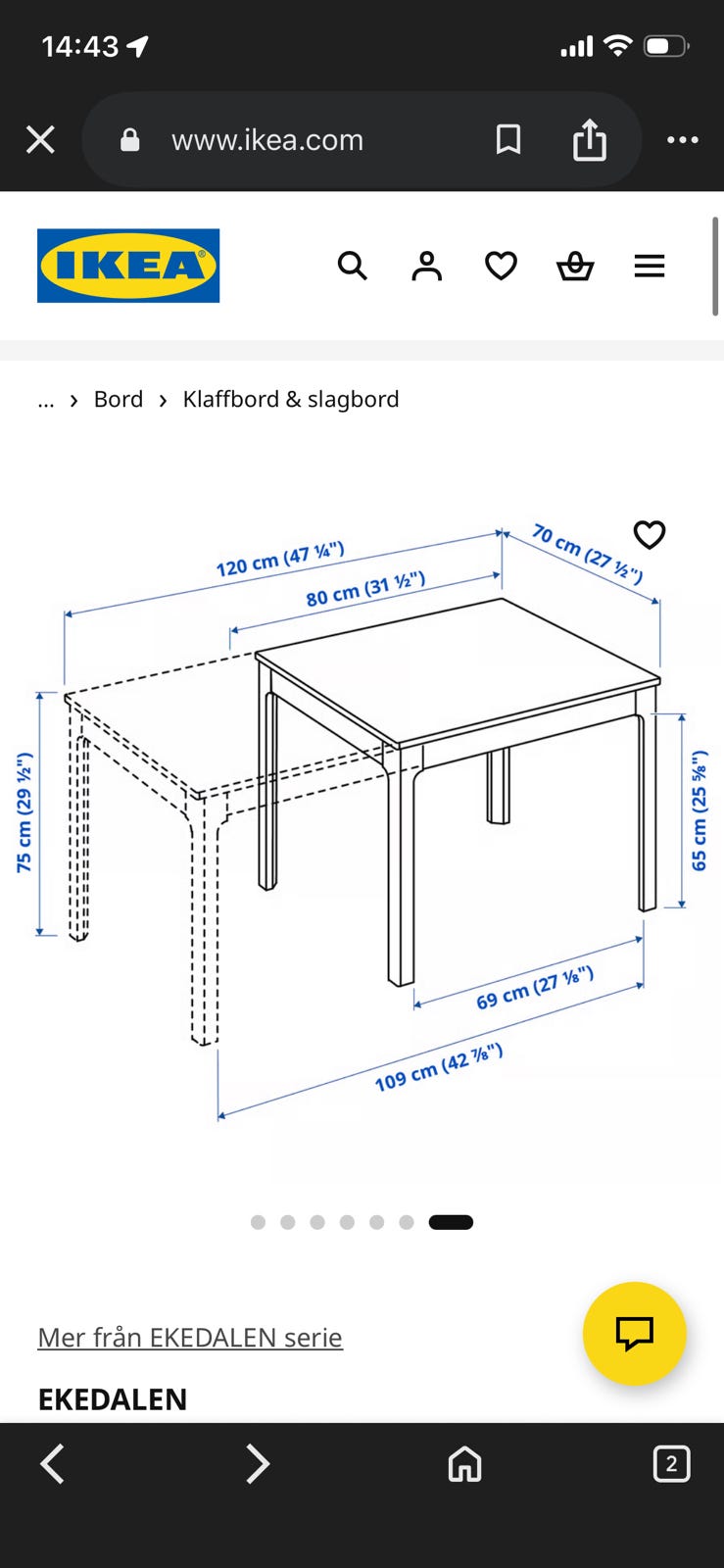 14:43

www.ikea.com

IKEA

... › Bord › Klaffbord & slagbord

120 cm (47 ¼")
80 cm (31 ½")
70 cm (27 ½")
75 cm (29 ½")
65 cm (25 ⅝")
69 cm (27 ⅛")
109 cm (42 ⅞")

Mer från EKEDALEN serie

EKEDALEN

2