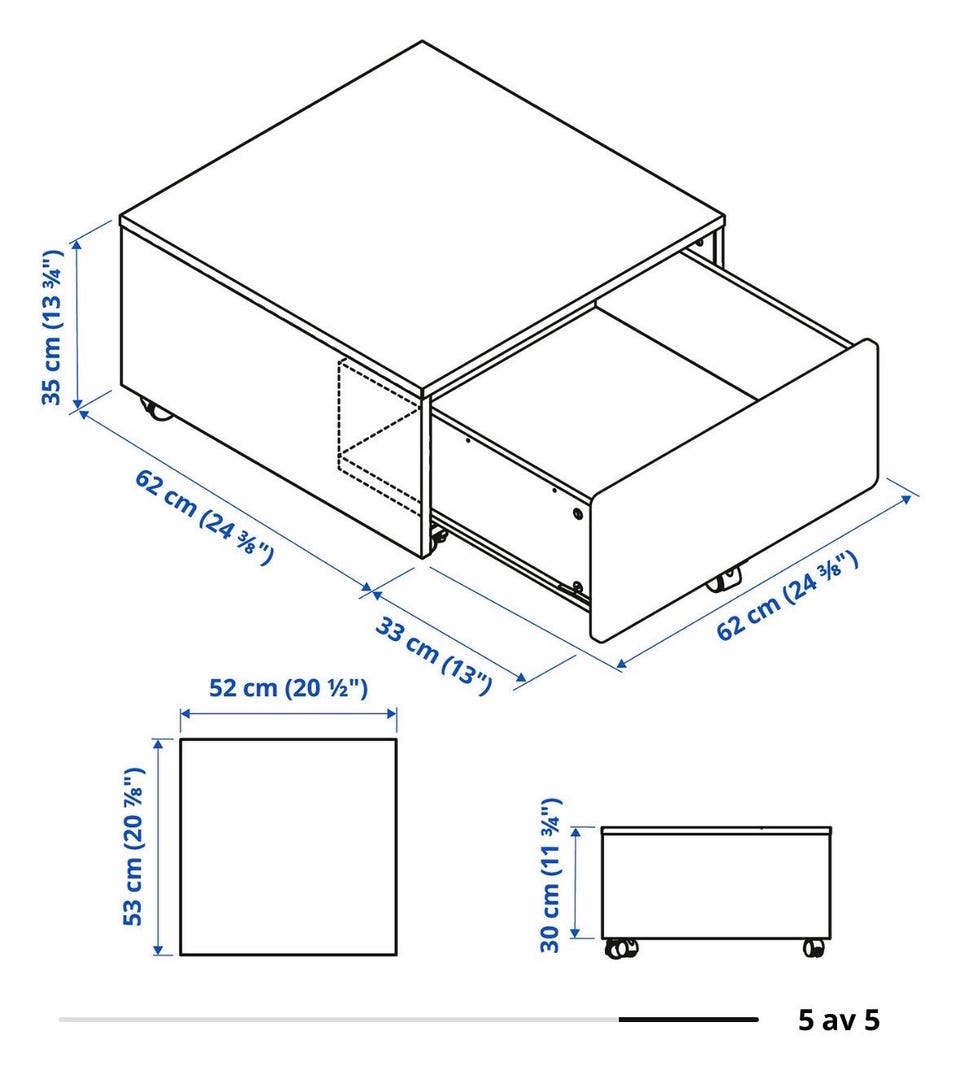 35 cm (13 ¾")

62 cm (24 ⅜")

33 cm (13")

62 cm (24 ⅜")

52 cm (20 ½")

53 cm (20 ⅞")

30 cm (11 ¾")

5 av 5