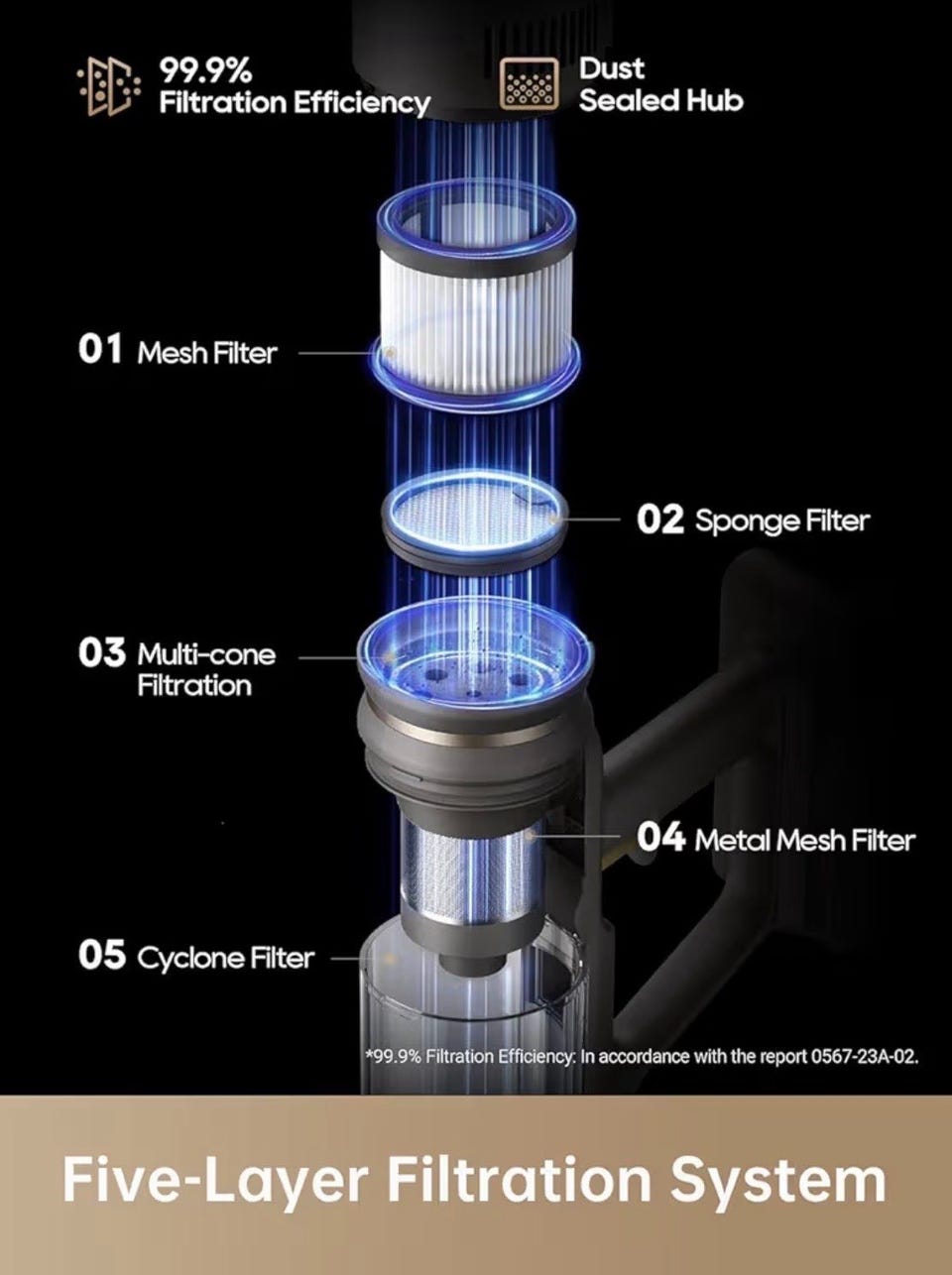 99.9%
Filtration Efficiency

Dust
Sealed Hub

01 Mesh Filter

02 Sponge Filter

03 Multi-cone Filtration

04 Metal Mesh Filter

05 Cyclone Filter

*99.9% Filtration Efficiency: In accordance with the report 0567-23A-02.

Five-Layer Filtration System