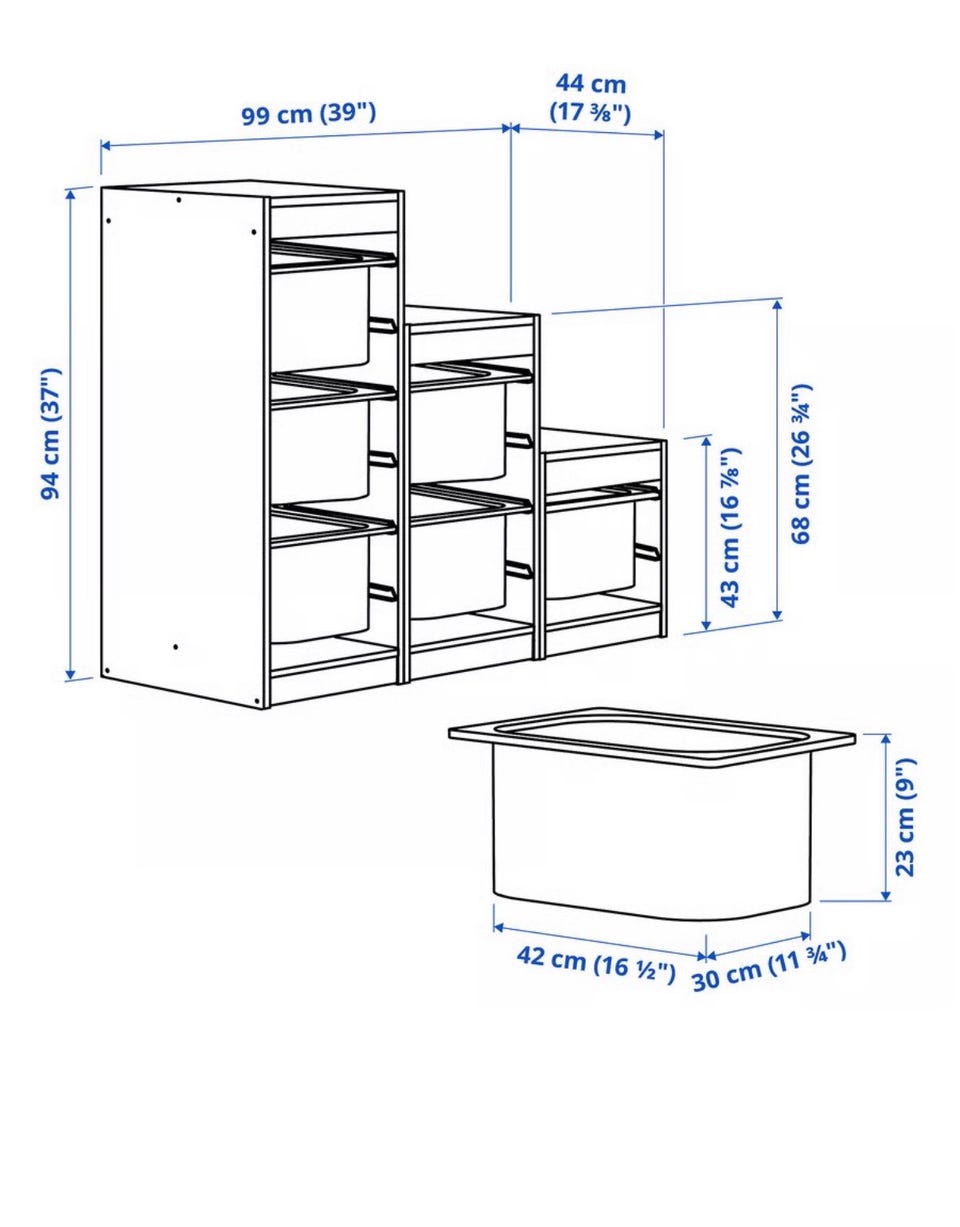 99 cm (39")

44 cm
(17 ⅜")

94 cm (37")

68 cm (26 ¾")

43 cm (16 ⅞")

23 cm (9")

42 cm (16 ½")

30 cm (11 ¾")