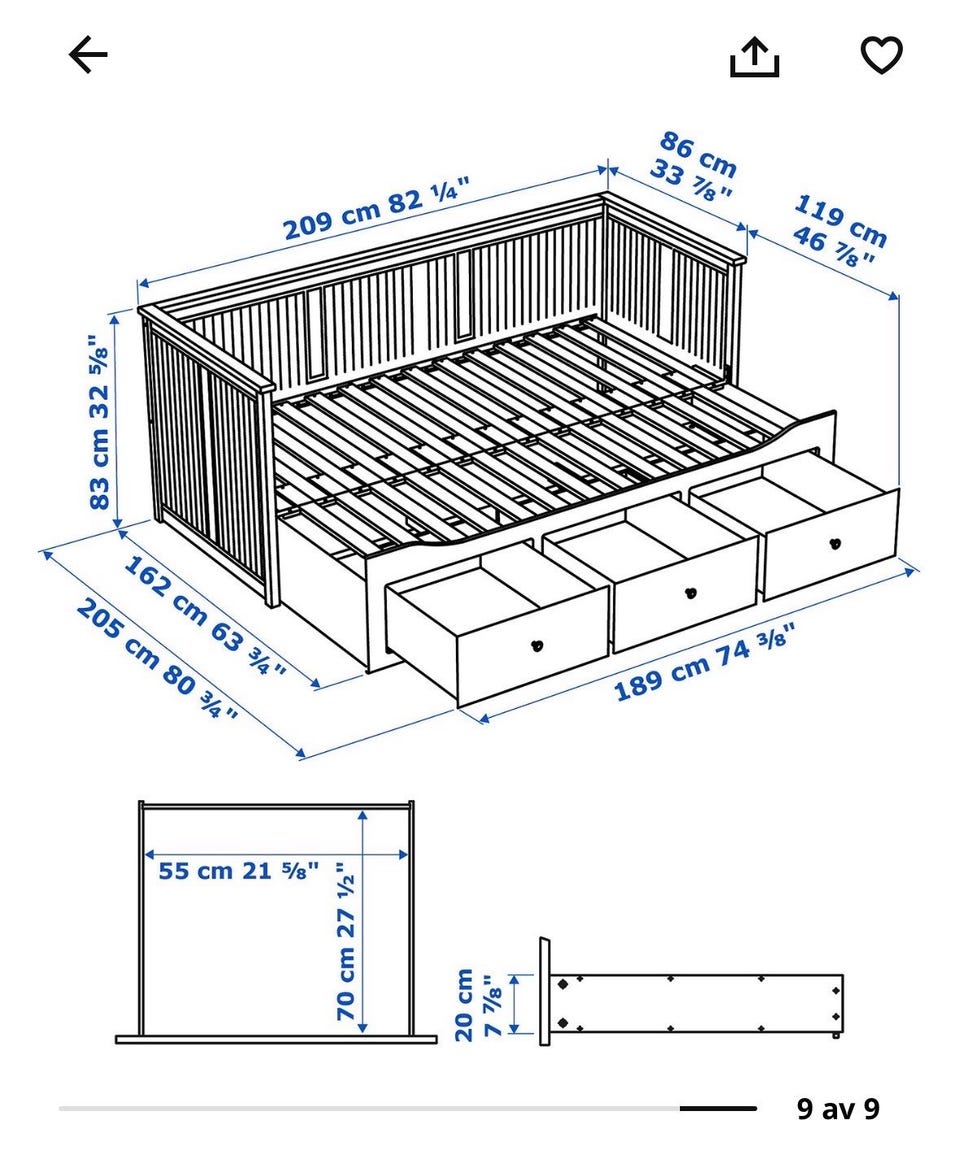 209 cm 82 ¼"

86 cm 33 ⅞"

119 cm 46 ⅞"

83 cm 32 ⅝"

162 cm 63 ¾"

205 cm 80 ¾"

189 cm 74 ⅜"

55 cm 21 ⅝"

70 cm 27 ½"

20 cm 7 ⅞"

9 av 9