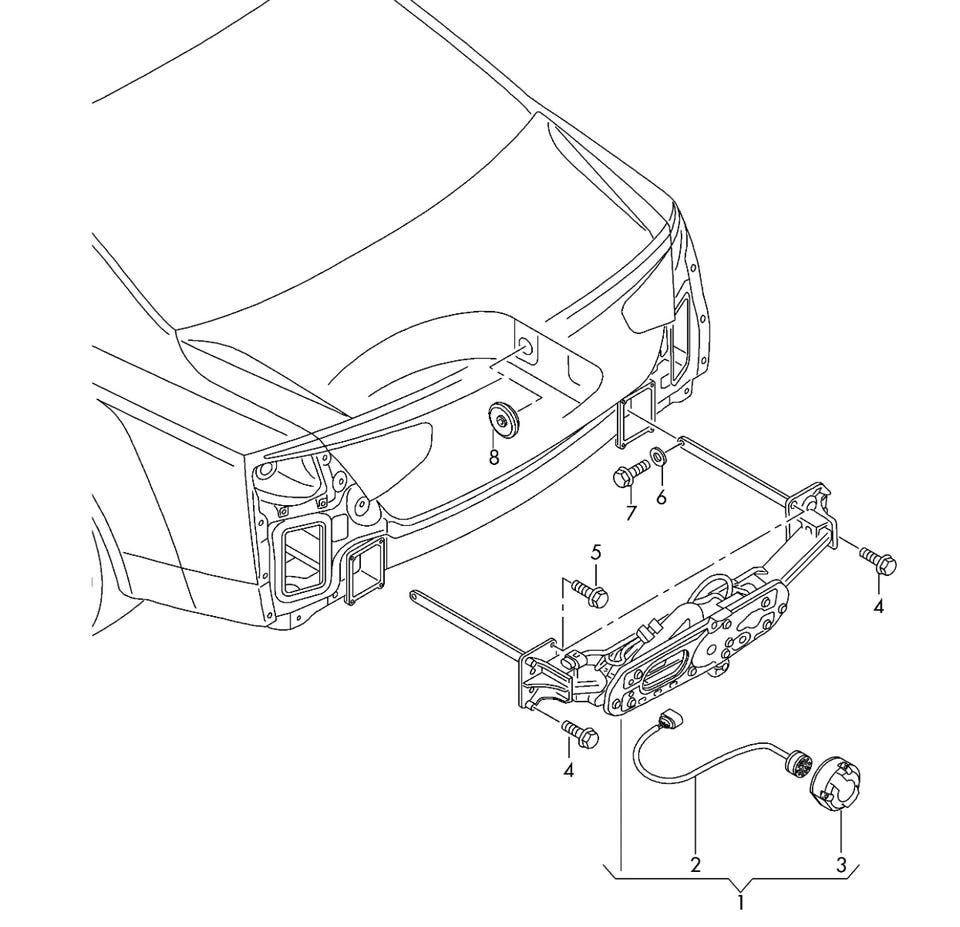 8
7
6
5
4
4
2
3
1