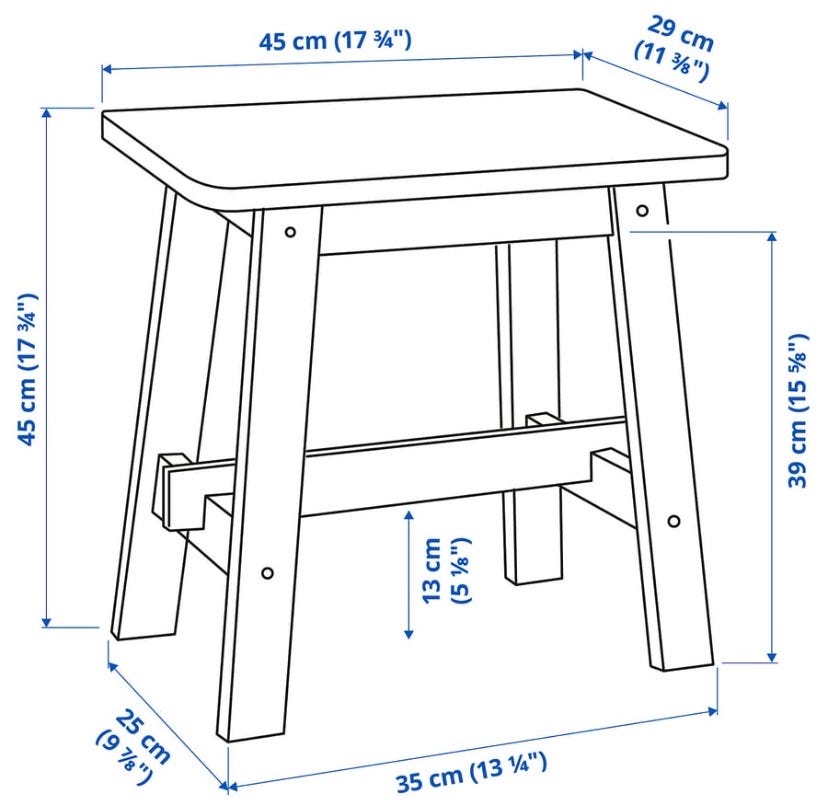 45 cm (17 ¾")

29 cm (11 ⅜")

45 cm (17 ¾")

39 cm (15 ⅝")

13 cm (5 ⅛")

25 cm (9 ⅞")

35 cm (13 ¼")