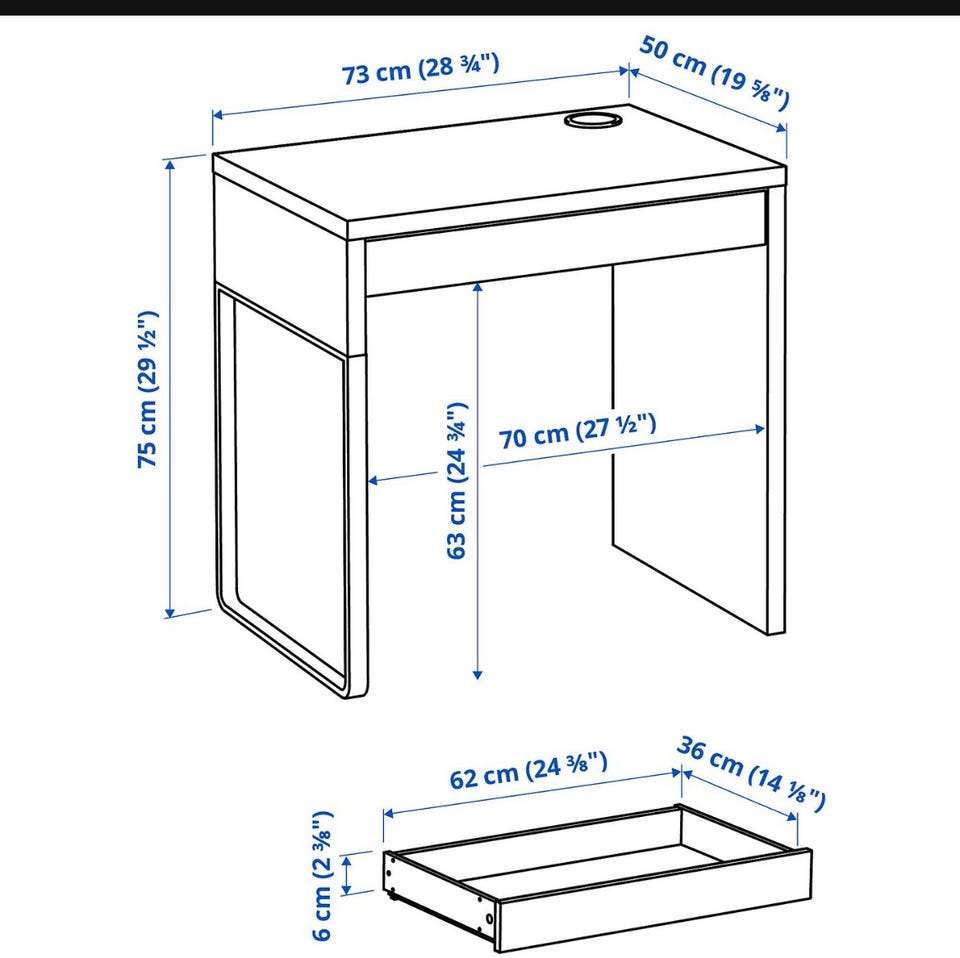 73 cm (28 ¾")
50 cm (19 ⅝")
75 cm (29 ½")
63 cm (24 ¾")
70 cm (27 ½")
62 cm (24 ⅜")
36 cm (14 ⅛")
6 cm (2 ⅜")