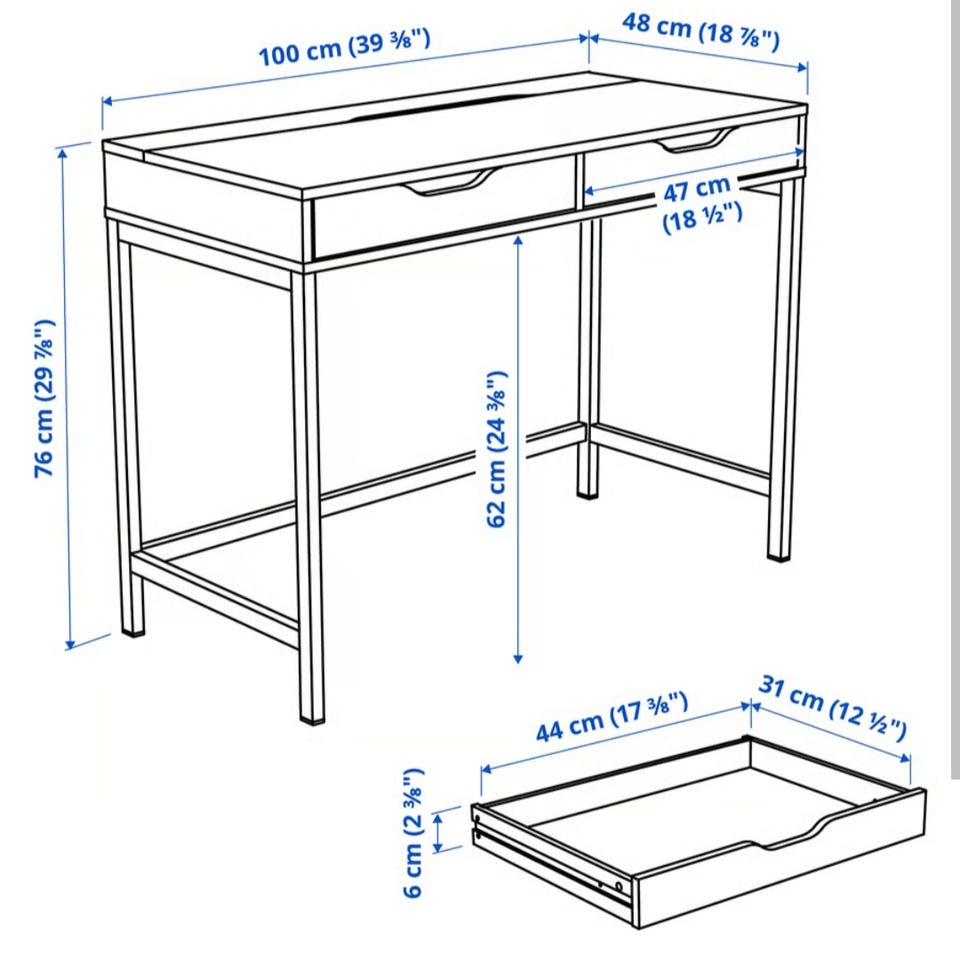 100 cm (39 ⅜")
48 cm (18 ⅞")
47 cm (18 ½")
76 cm (29 ⅞")
62 cm (24 ⅜")
44 cm (17 ⅜")
31 cm (12 ½")
6 cm (2 ⅜")