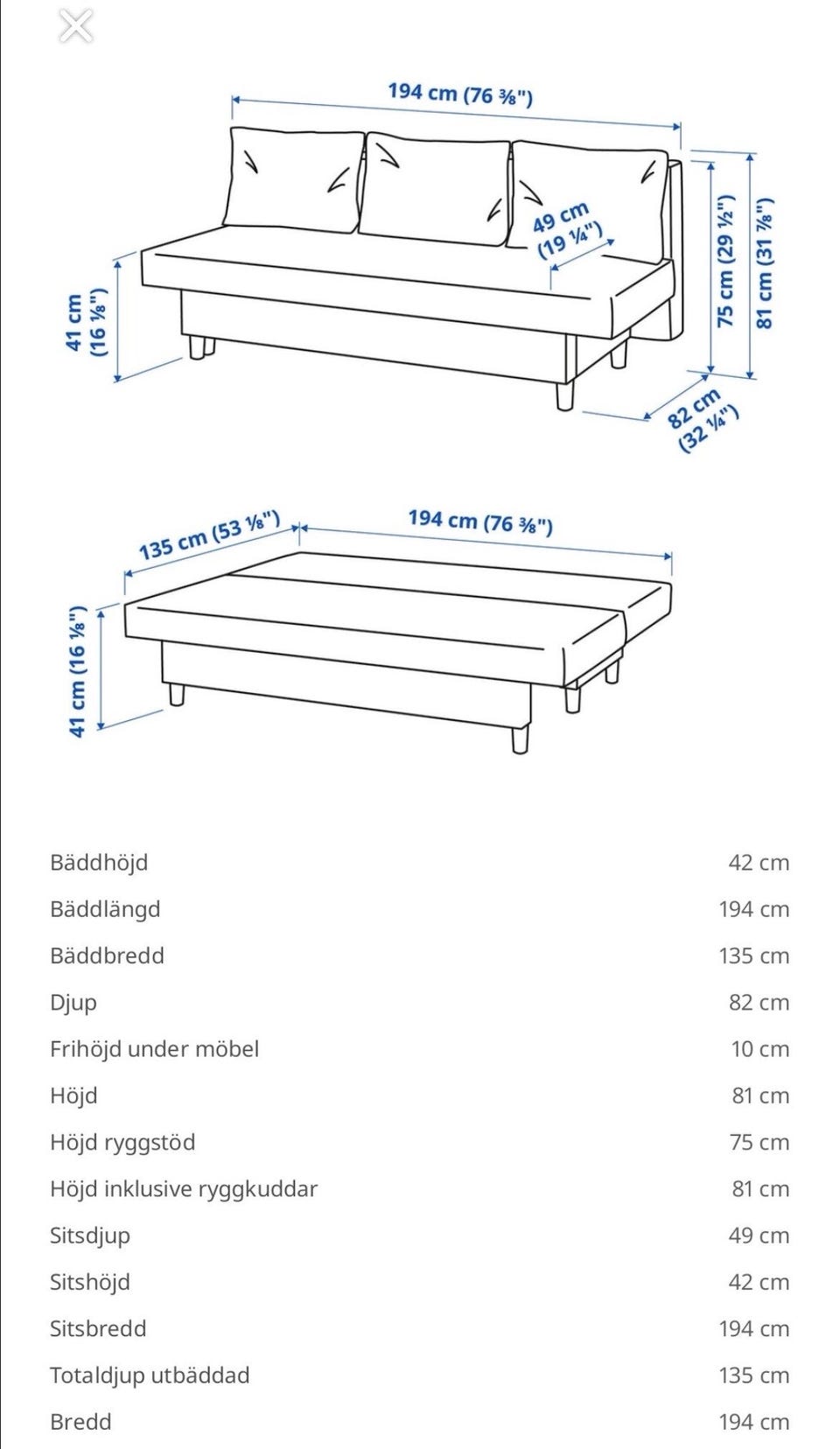 194 cm (76 ⅜")

49 cm (19 ¼")

41 cm (16 ⅛")

75 cm (29 ½")

81 cm (31 ⅞")

82 cm (32 ¼")

135 cm (53 ⅛")

194 cm (76 ⅜")

41 cm (16 ⅛")

| | |
|---|---|
| Bäddhöjd | 42 cm |
| Bäddlängd | 194 cm |
| Bäddbredd | 135 cm |
| Djup | 82 cm |
| Frihöjd under möbel | 10 cm |
| Höjd | 81 cm |
| Höjd ryggstöd | 75 cm |
| Höjd inklusive ryggkuddar | 81 cm |
| Sitsdjup | 49 cm |
| Sitshöjd | 42 cm |
| Sitsbredd | 194 cm |
| Totaldjup utbäddad | 135 cm |
| Bredd | 194 cm |