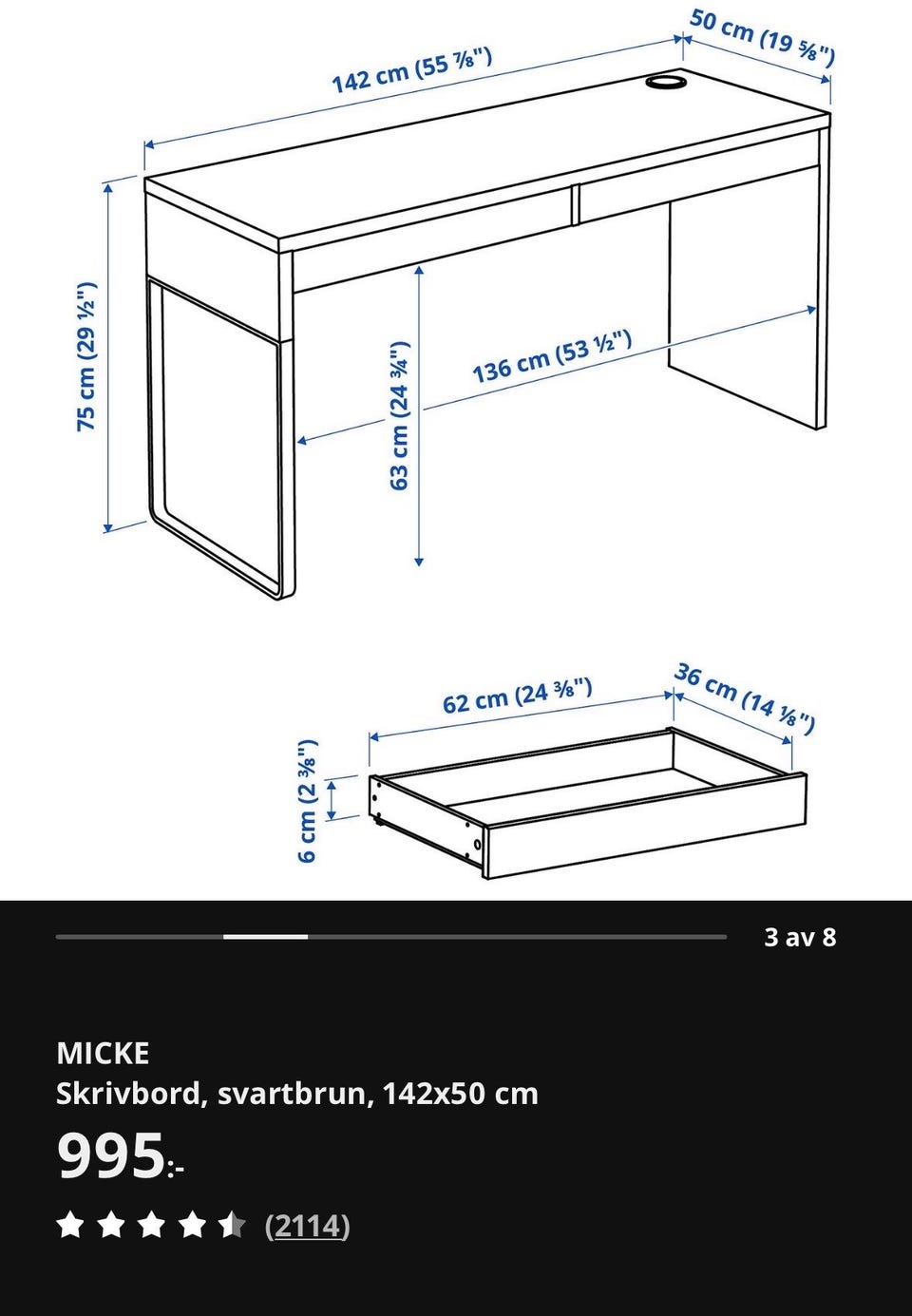 142 cm (55 ⅞")
50 cm (19 ⅝")
75 cm (29 ½")
63 cm (24 ¾")
136 cm (53 ½")

62 cm (24 ⅜")
36 cm (14 ⅛")
6 cm (2 ⅜")

3 av 8

MICKE
Skrivbord, svartbrun, 142x50 cm
995:-
(2114)