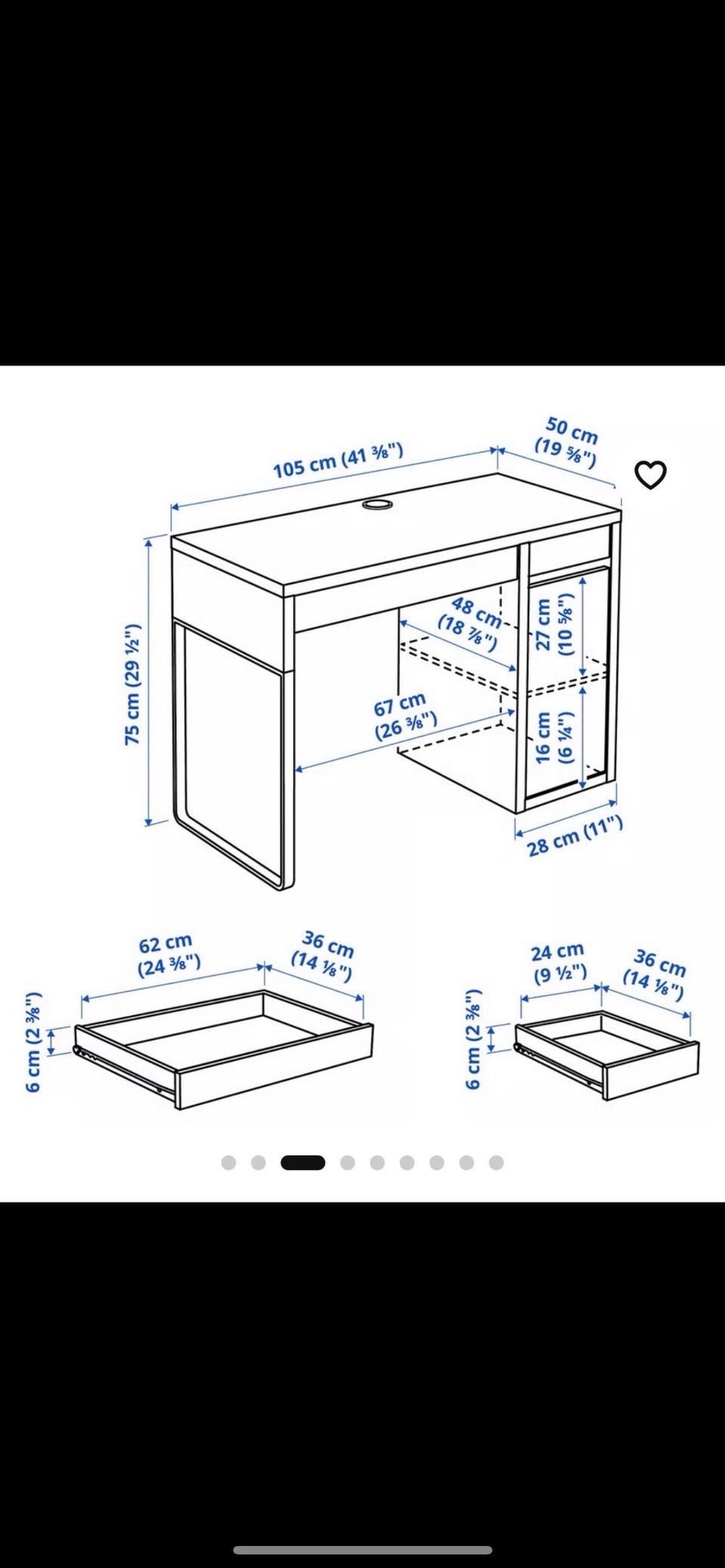 105 cm (41 ⅜")

50 cm (19 ⅝")

75 cm (29 ½")

48 cm (18 ⅞")

27 cm (10 ⅝")

67 cm (26 ⅜")

16 cm (6 ¼")

28 cm (11")

62 cm (24 ⅜")

36 cm (14 ⅛")

6 cm (2 ⅜")

24 cm (9 ½")

36 cm (14 ⅛")

6 cm (2 ⅜")