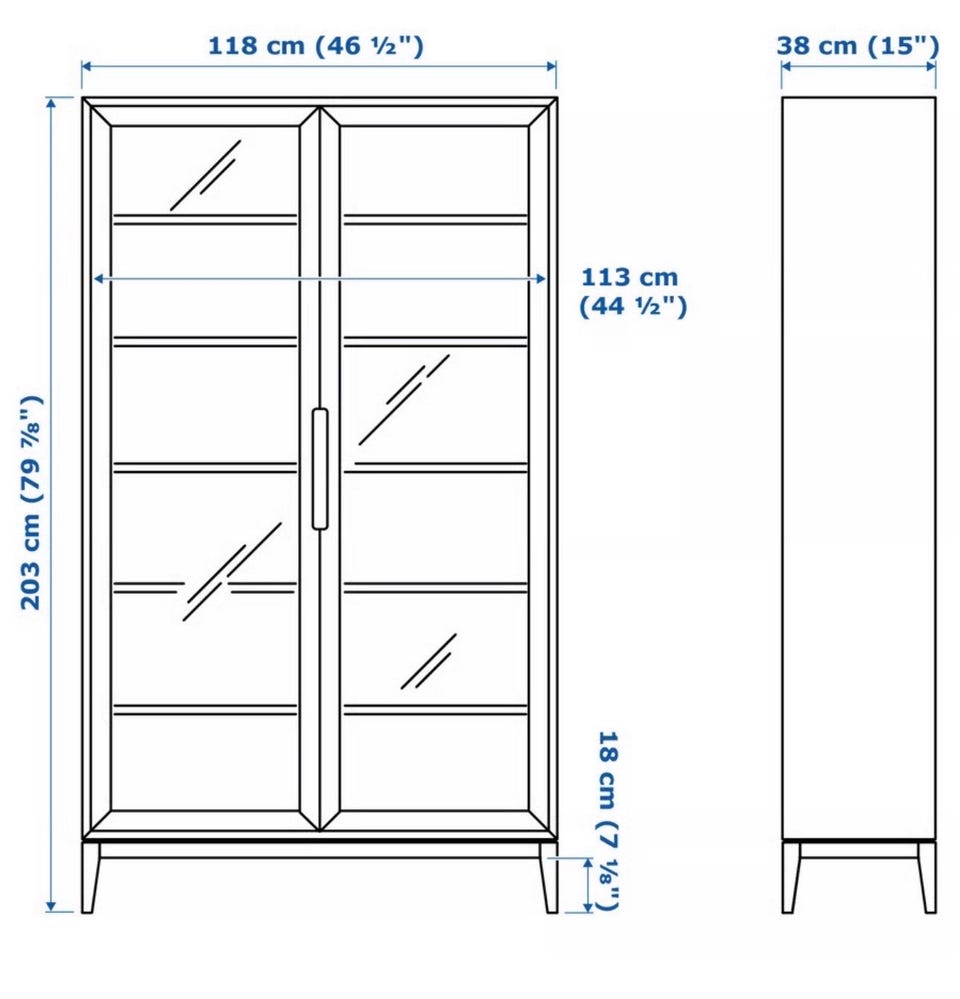 118 cm (46 ½")

38 cm (15")

113 cm (44 ½")

203 cm (79 ⅞")

18 cm (7 ⅛")