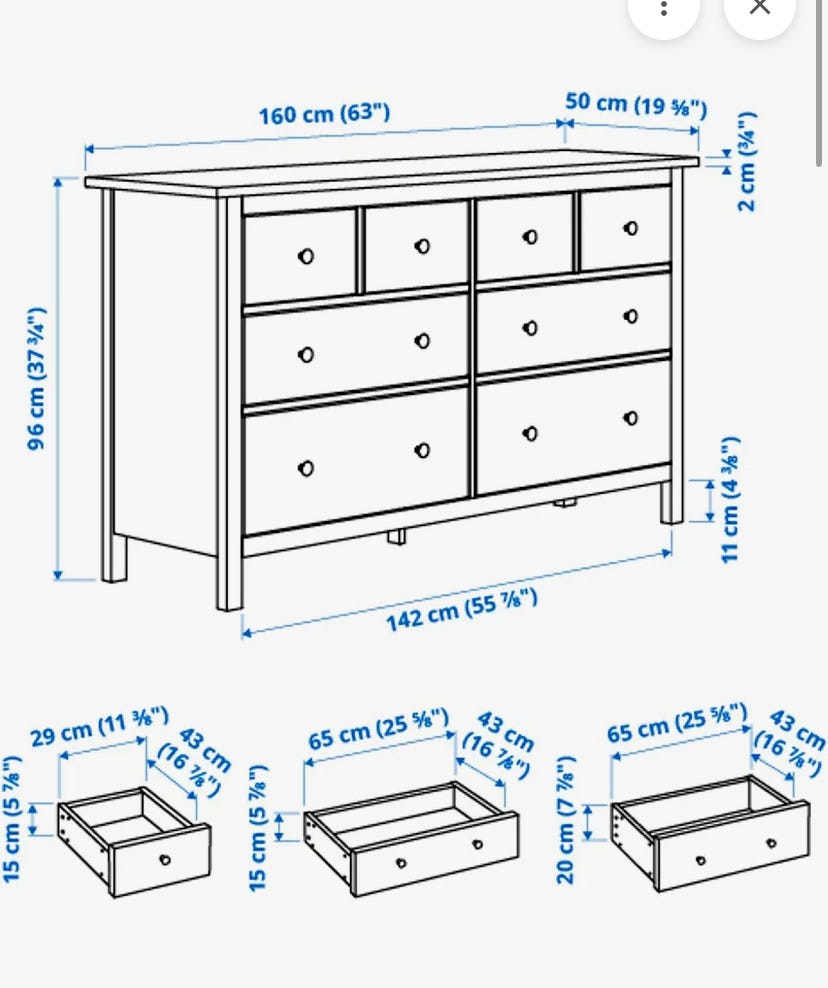 160 cm (63")
50 cm (19 ⅝")
2 cm (¾")
96 cm (37 ¾")
11 cm (4 ⅜")
142 cm (55 ⅞")
29 cm (11 ⅜")
43 cm (16 ⅞")
15 cm (5 ⅞")
65 cm (25 ⅝")
43 cm (16 ⅞")
15 cm (5 ⅞")
65 cm (25 ⅝")
43 cm (16 ⅞")
20 cm (7 ⅞")