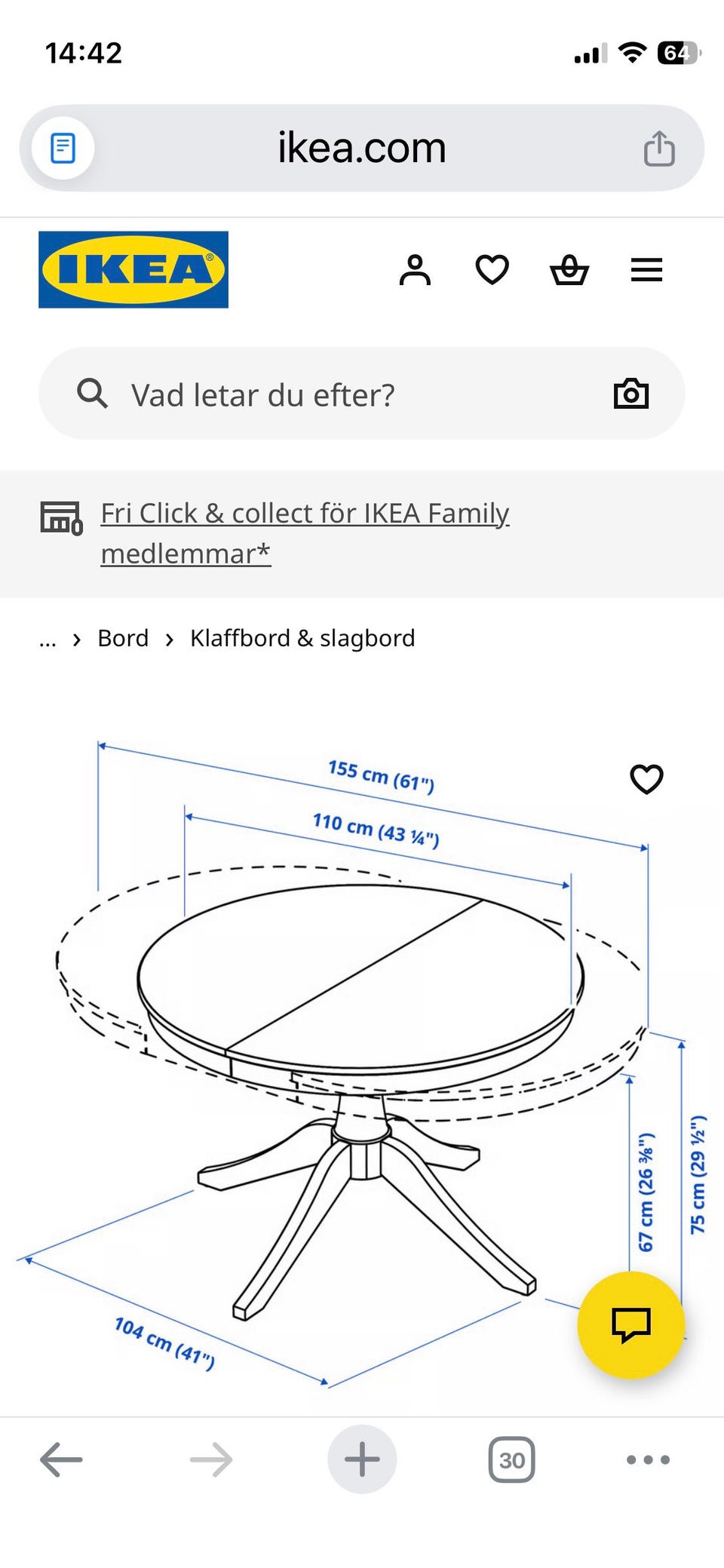 14:42

64

ikea.com

IKEA

Vad letar du efter?

Fri Click & collect för IKEA Family medlemmar*

... › Bord › Klaffbord & slagbord

155 cm (61")

110 cm (43 ¼")

67 cm (26 ⅜")

75 cm (29 ½")

104 cm (41")

30