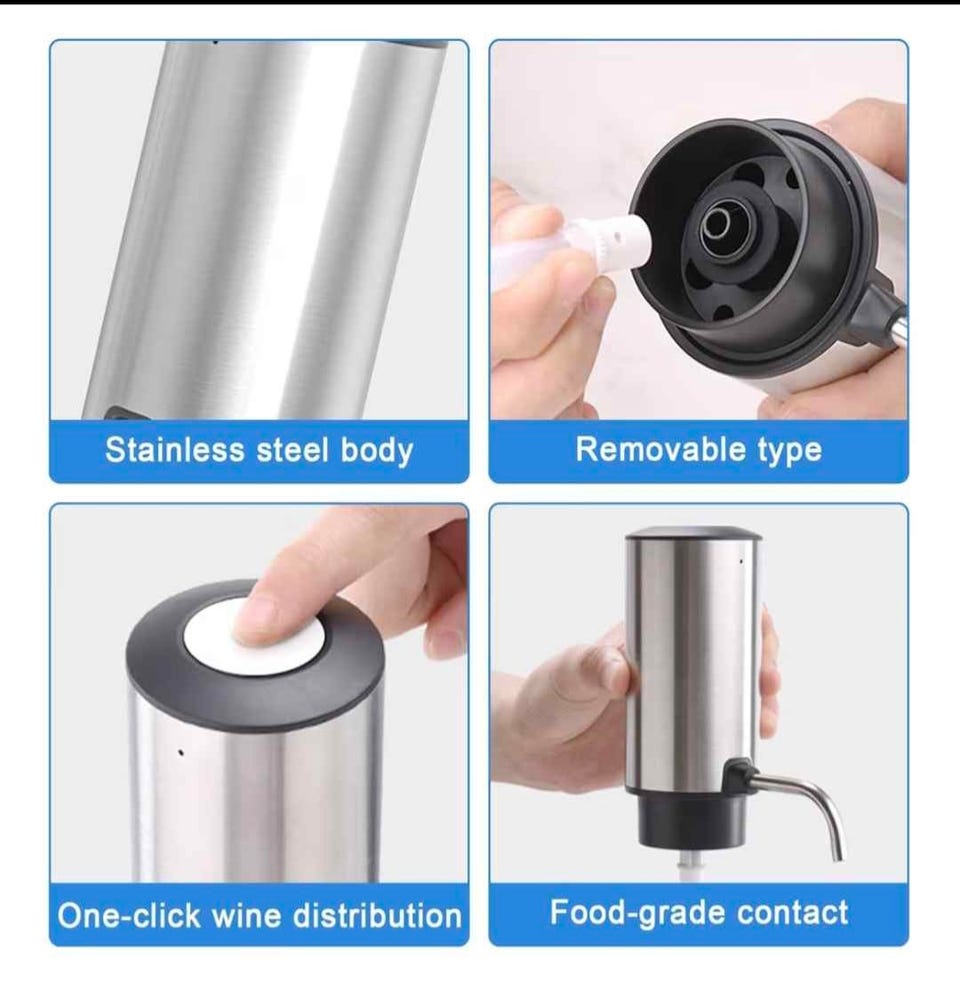 Stainless steel body

Removable type

One-click wine distribution

Food-grade contact