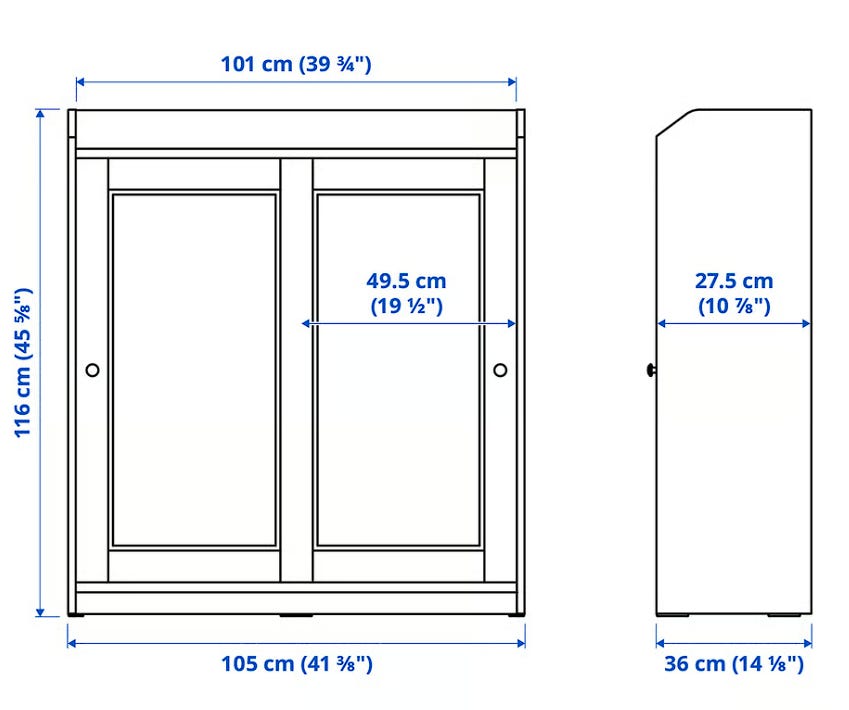 101 cm (39 ¾")

116 cm (45 ⅝")

49.5 cm
(19 ½")

27.5 cm
(10 ⅞")

105 cm (41 ⅜")

36 cm (14 ⅛")