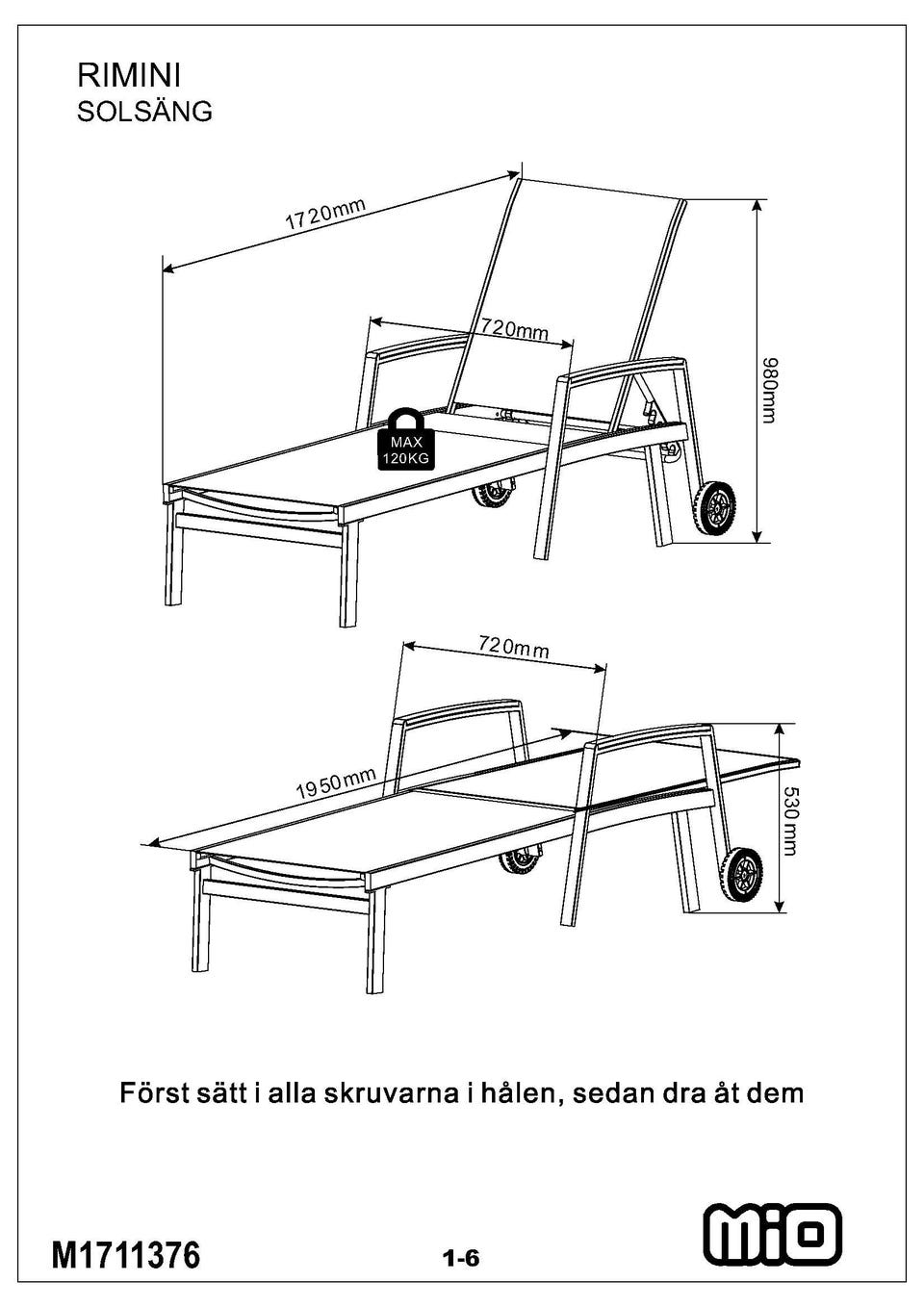 RIMINI
SOLSÄNG

1720mm

720mm

980mm

MAX 120KG

720mm

1950mm

530mm

Först sätt i alla skruvarna i hålen, sedan dra åt dem

M1711376

1-6

mio