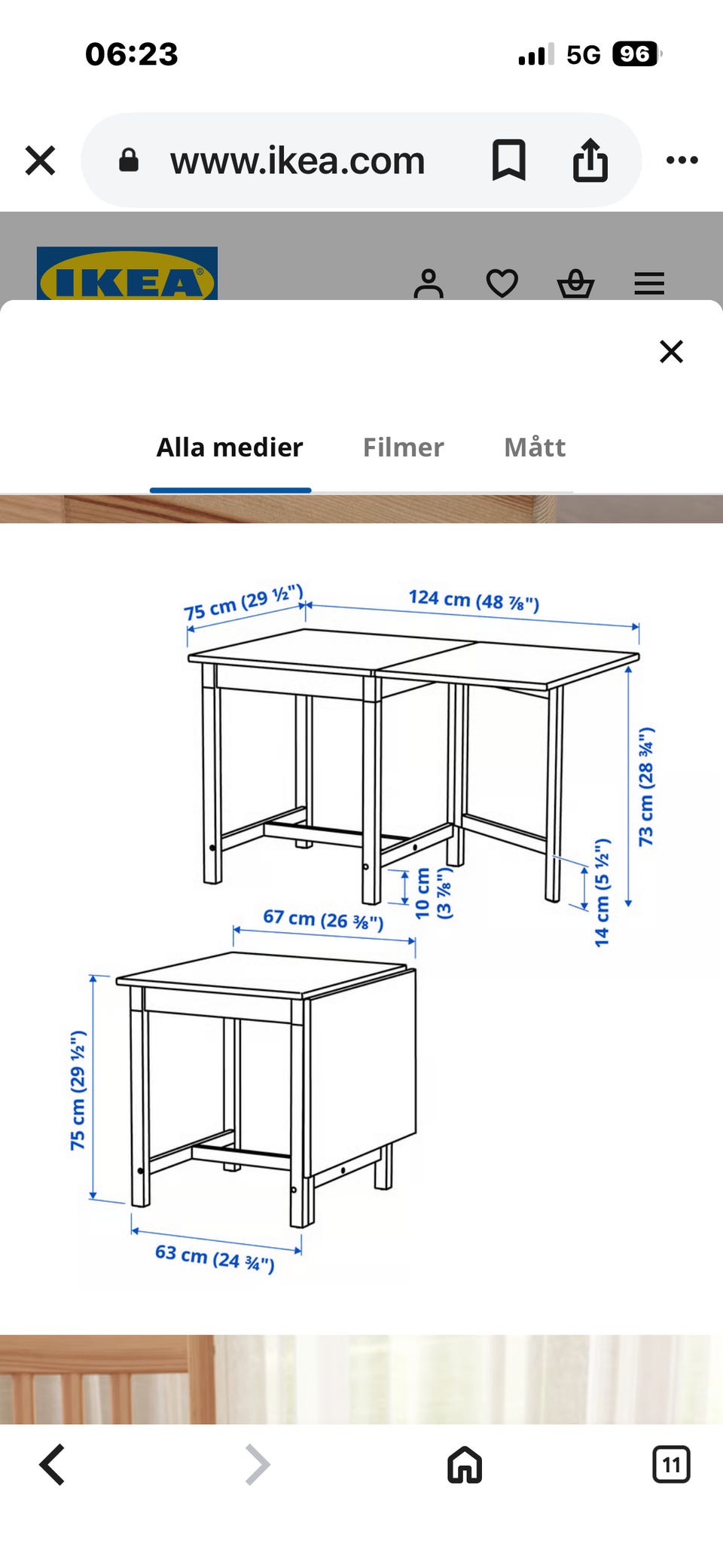 06:23

5G 96

www.ikea.com

IKEA

Alla medier Filmer Mått

75 cm (29 ½")
124 cm (48 ⅞")
73 cm (28 ¾")
14 cm (5 ½")
10 cm (3 ⅞")
67 cm (26 ⅜")
75 cm (29 ½")
63 cm (24 ¾")

11