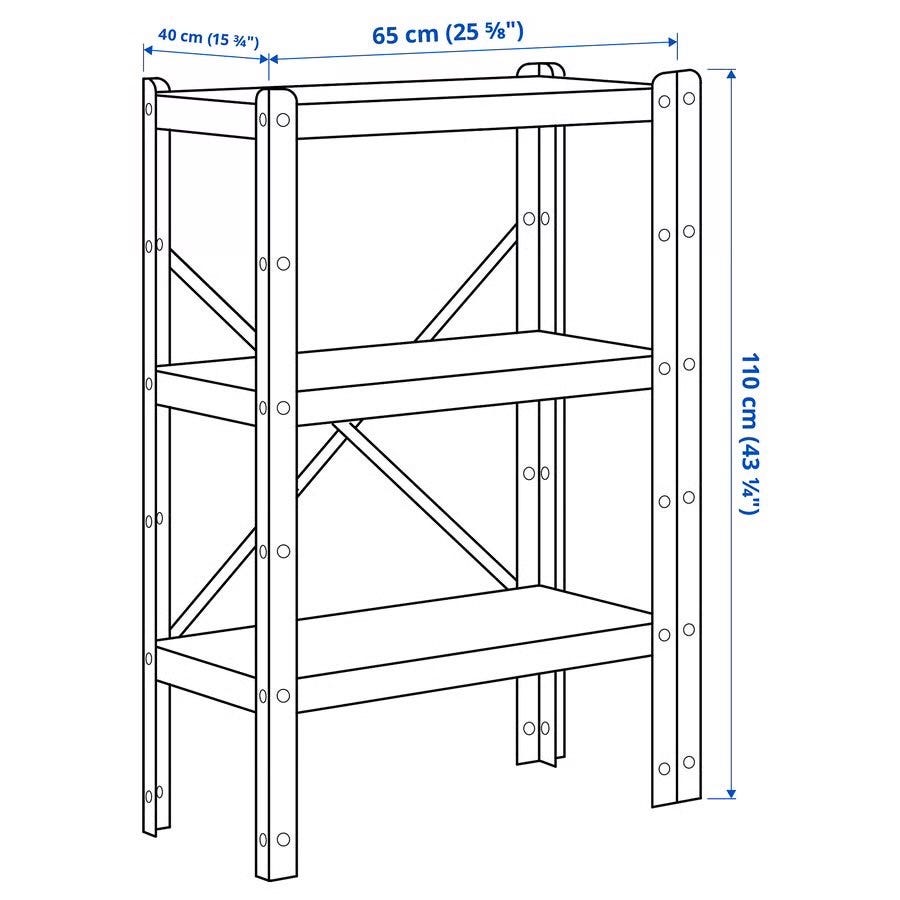 40 cm (15 ¾")
65 cm (25 ⅝")
110 cm (43 ¼")