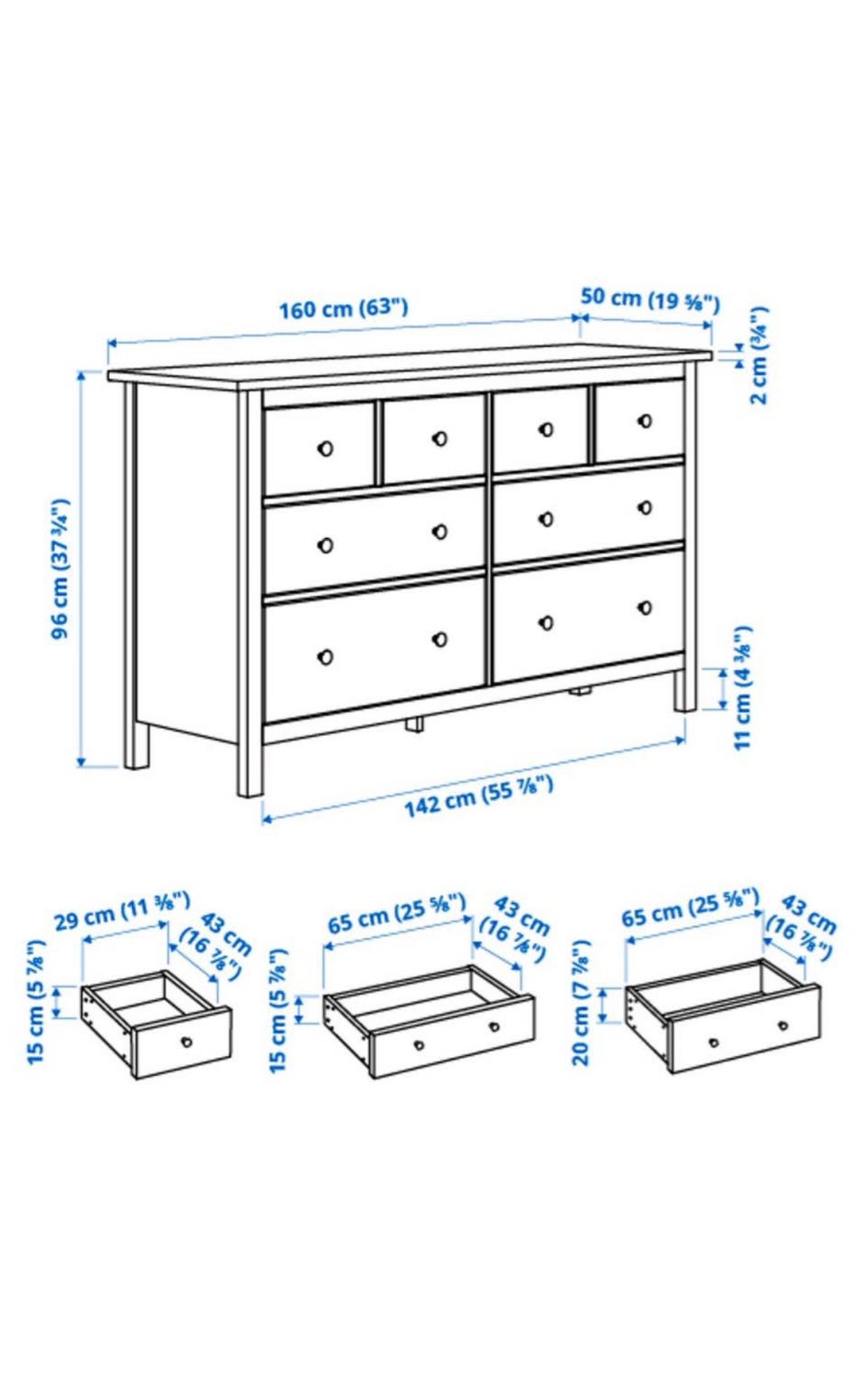 160 cm (63")
50 cm (19 ⅝")
2 cm (¾")
96 cm (37 ¾")
11 cm (4 ⅜")
142 cm (55 ⅞")

29 cm (11 ⅜")
43 cm (16 ⅞")
15 cm (5 ⅞")

65 cm (25 ⅝")
43 cm (16 ⅞")
15 cm (5 ⅞")

65 cm (25 ⅝")
43 cm (16 ⅞")
20 cm (7 ⅞")