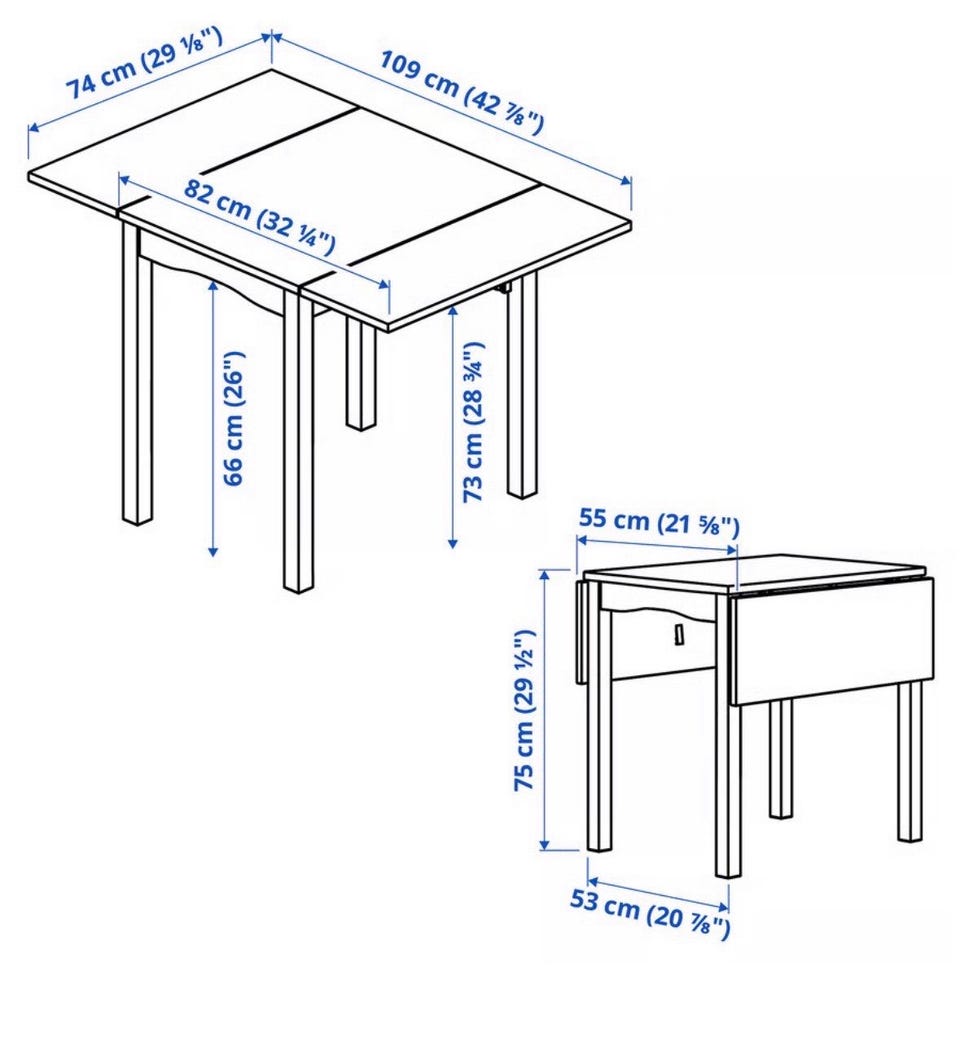 74 cm (29 ⅛")

109 cm (42 ⅞")

82 cm (32 ¼")

66 cm (26")

73 cm (28 ¾")

55 cm (21 ⅝")

75 cm (29 ½")

53 cm (20 ⅞")