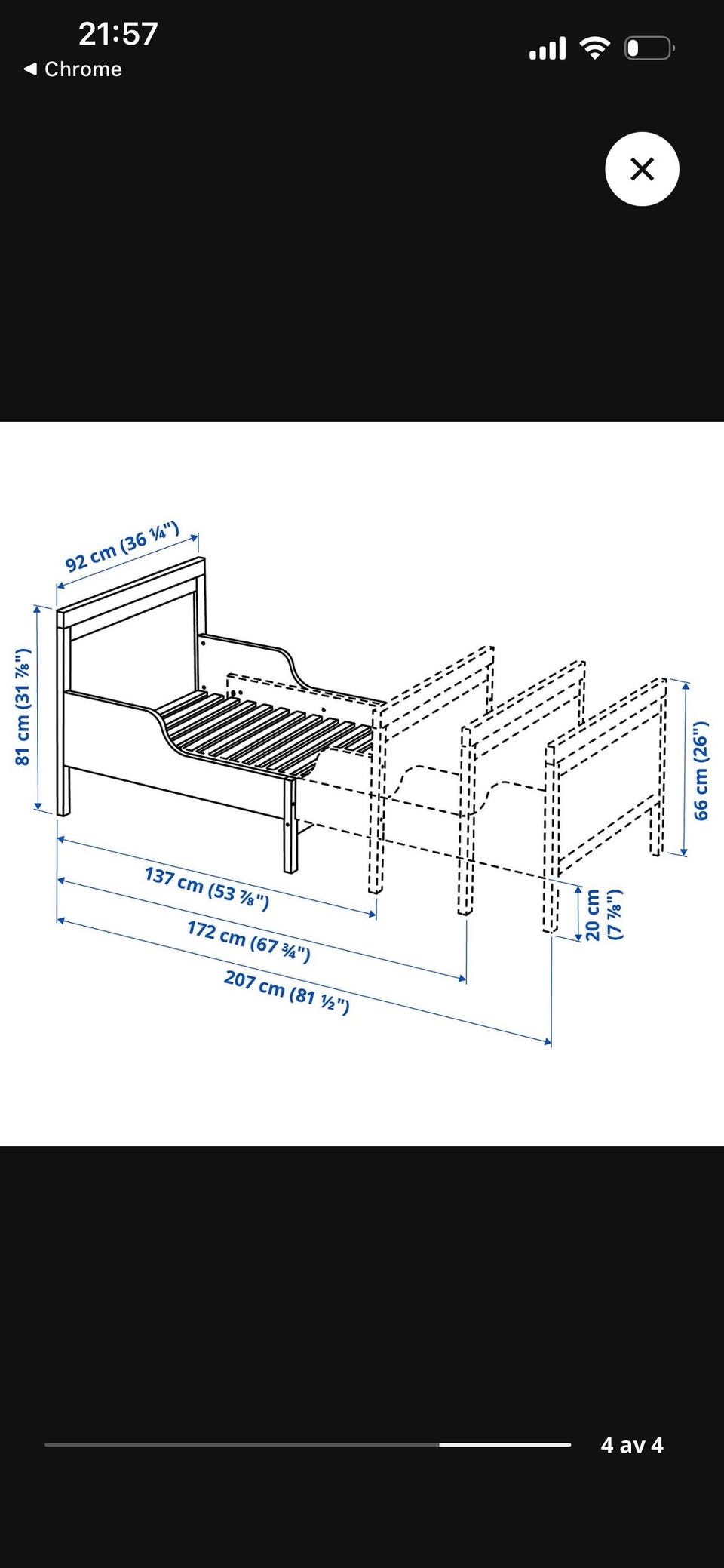 21:57
◀ Chrome

92 cm (36 ¼")
81 cm (31 ⅞")
66 cm (26")
137 cm (53 ⅞")
172 cm (67 ¾")
207 cm (81 ½")
20 cm (7 ⅞")

4 av 4