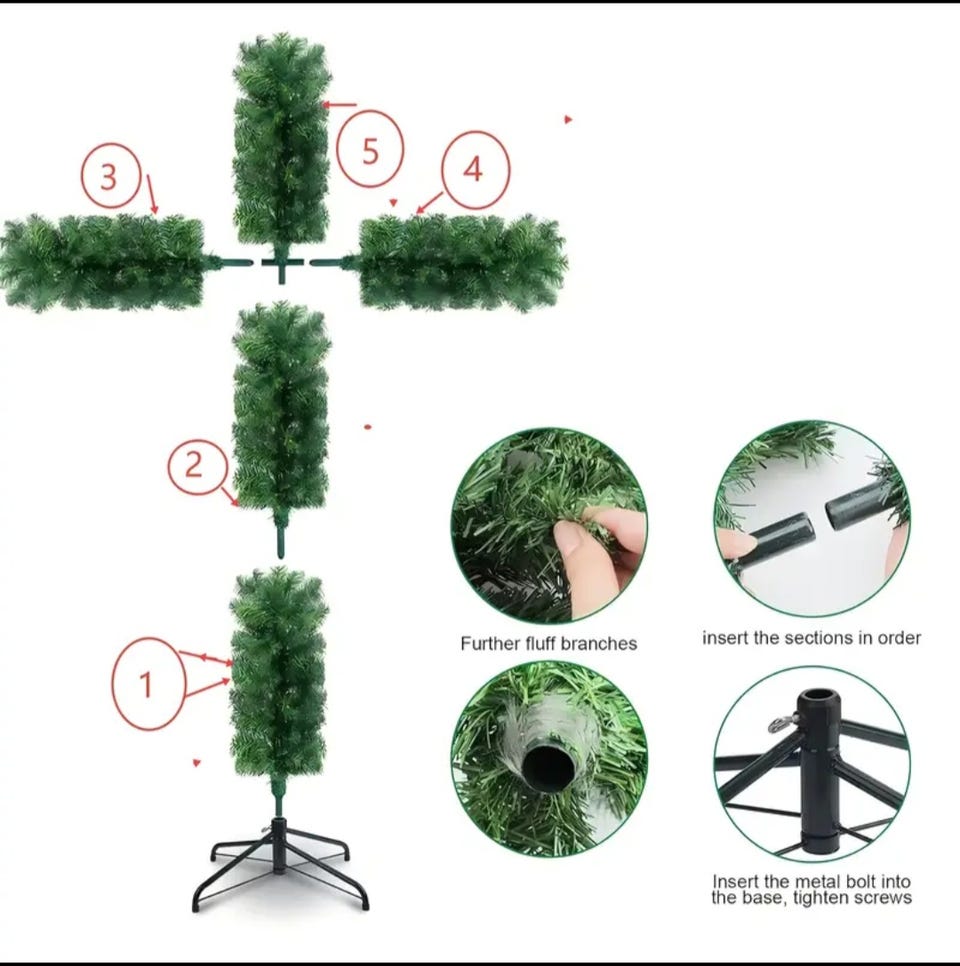 5

3

4

2

1

Further fluff branches

insert the sections in order

Insert the metal bolt into the base, tighten screws