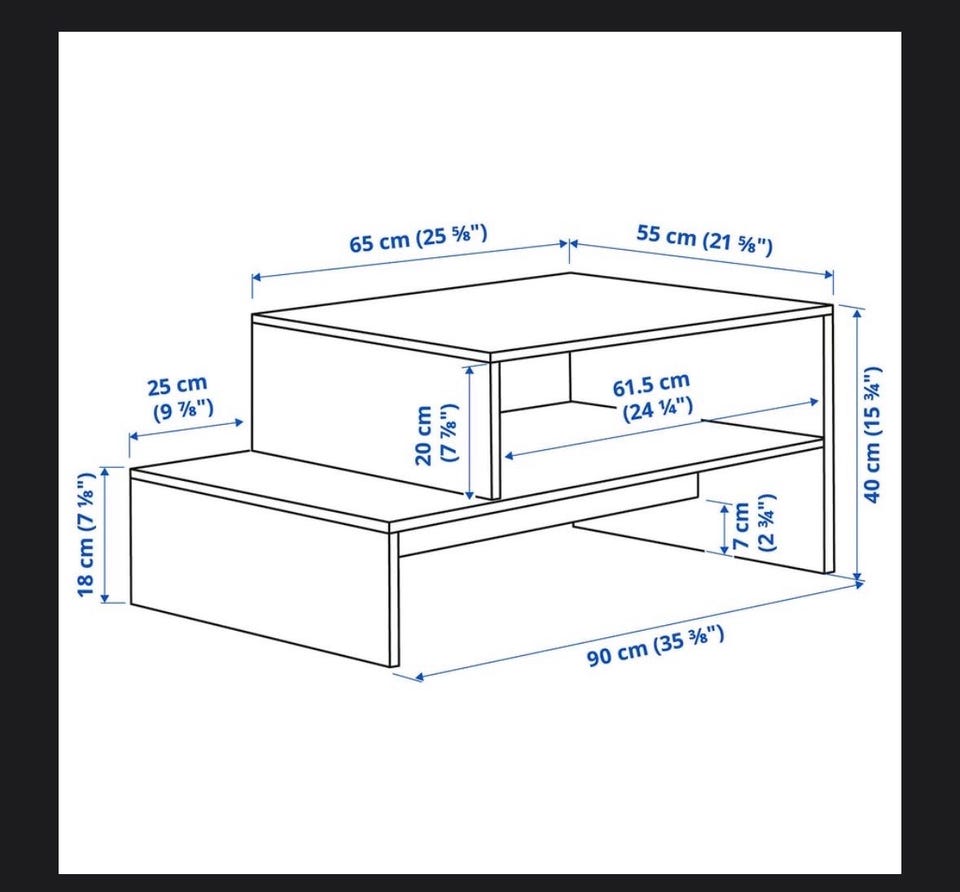 65 cm (25 ⅝")
55 cm (21 ⅝")
25 cm
(9 ⅞")
20 cm
(7 ⅞")
61.5 cm
(24 ¼")
40 cm (15 ¾")
18 cm (7 ⅛")
7 cm
(2 ¾")
90 cm (35 ⅜")