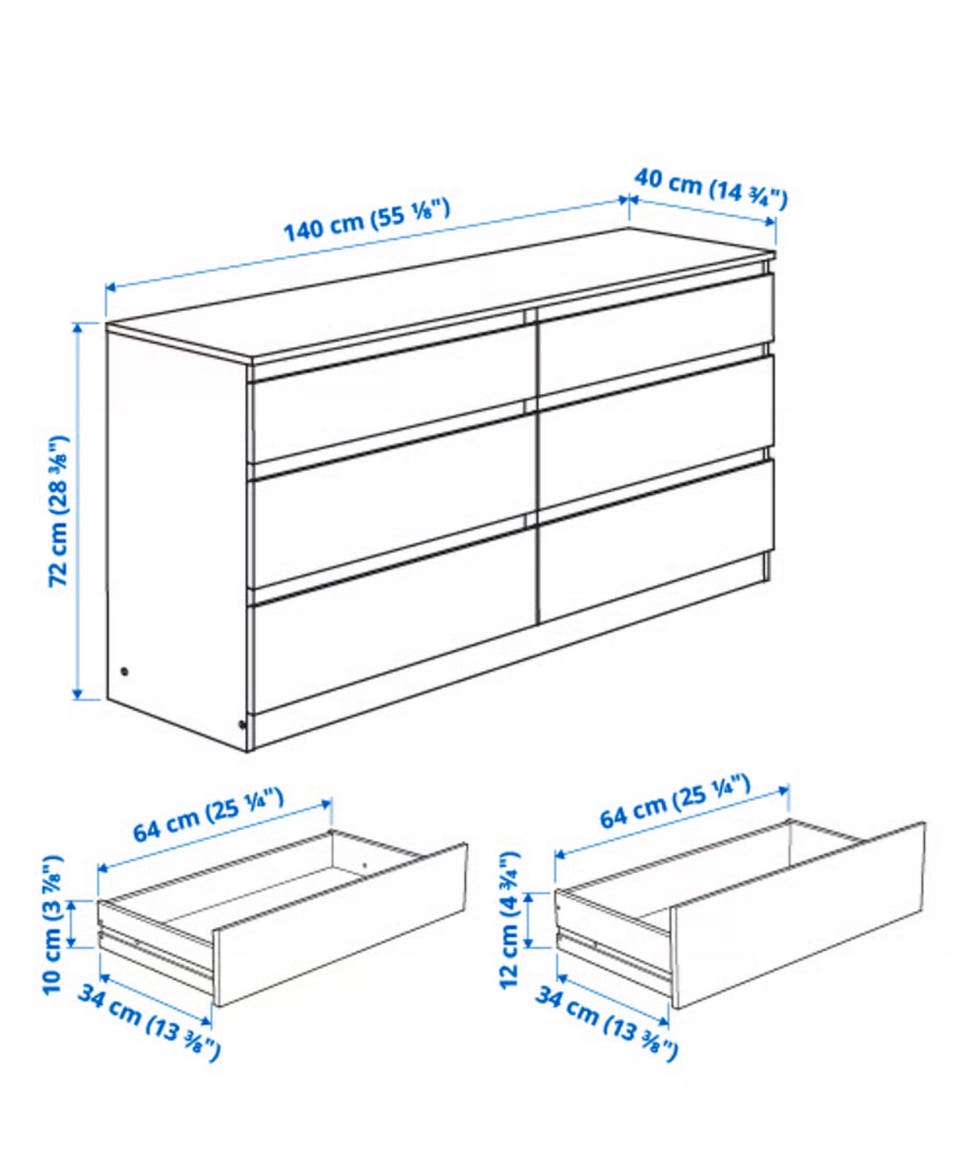 140 cm (55 ⅛")

40 cm (14 ¾")

72 cm (28 ⅜")

64 cm (25 ¼")

10 cm (3 ⅞")

34 cm (13 ⅜")

64 cm (25 ¼")

12 cm (4 ¾")

34 cm (13 ⅜")