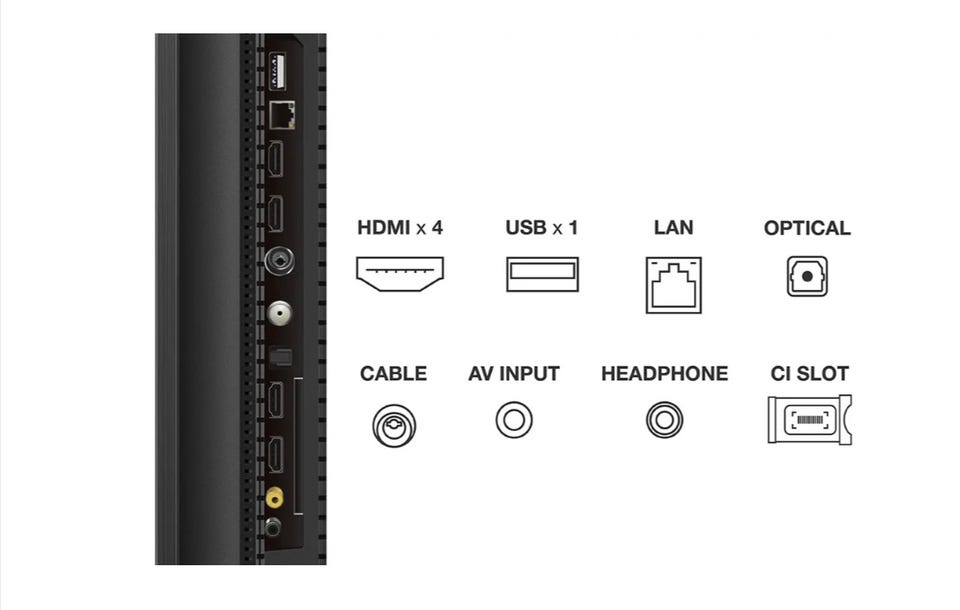 HDMI x 4
USB x 1
LAN
OPTICAL
CABLE
AV INPUT
HEADPHONE
CI SLOT