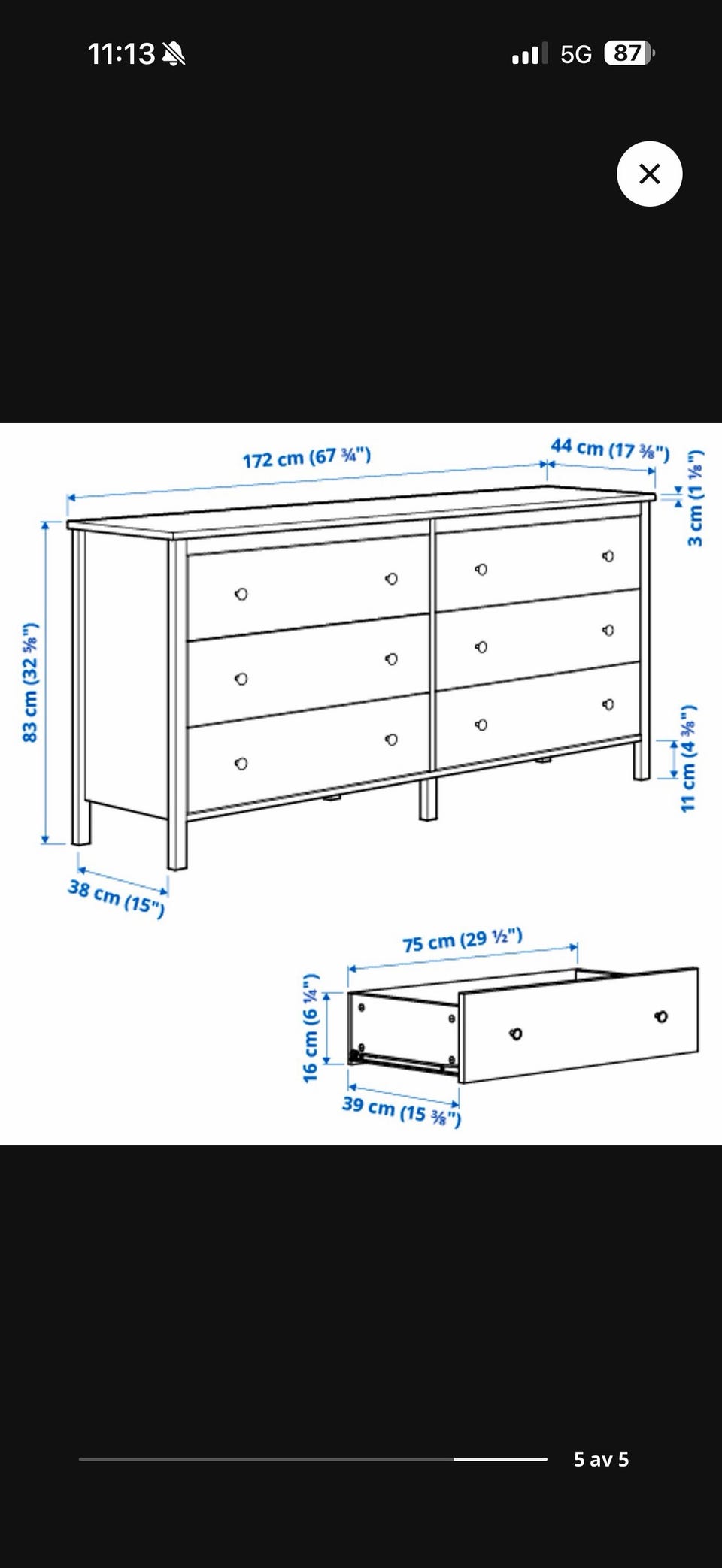 11:13

5G 87

172 cm (67 ¾")

44 cm (17 ⅜")

3 cm (1 ⅛")

83 cm (32 ⅝")

11 cm (4 ⅜")

38 cm (15")

75 cm (29 ½")

16 cm (6 ¼")

39 cm (15 ⅜")

5 av 5